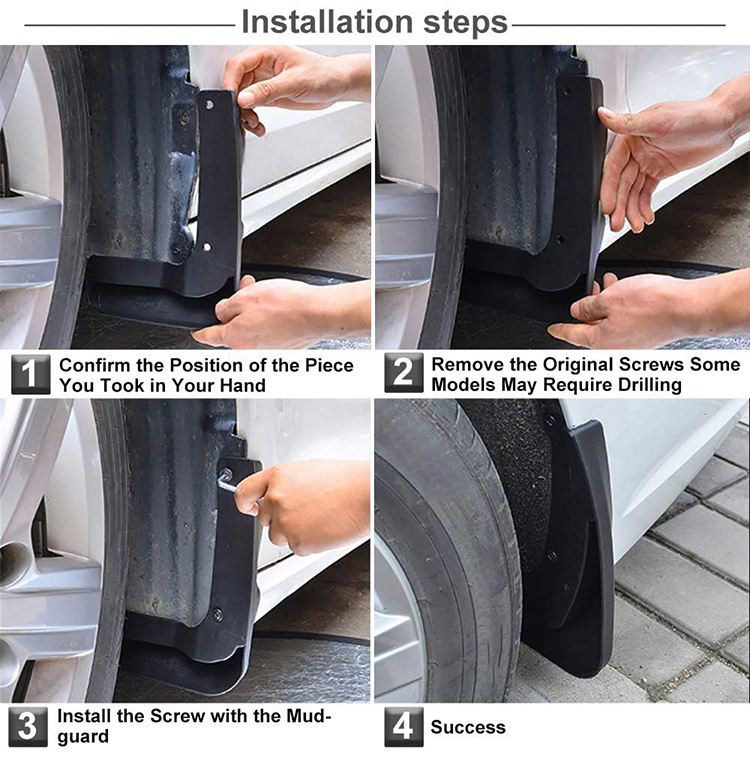 Installation steps

1 Confirm the Position of the Piece You Took in Your Hand

2 Remove the Original Screws Some Models May Require Drilling

3 Install the Screw with the Mudguard

4 Success