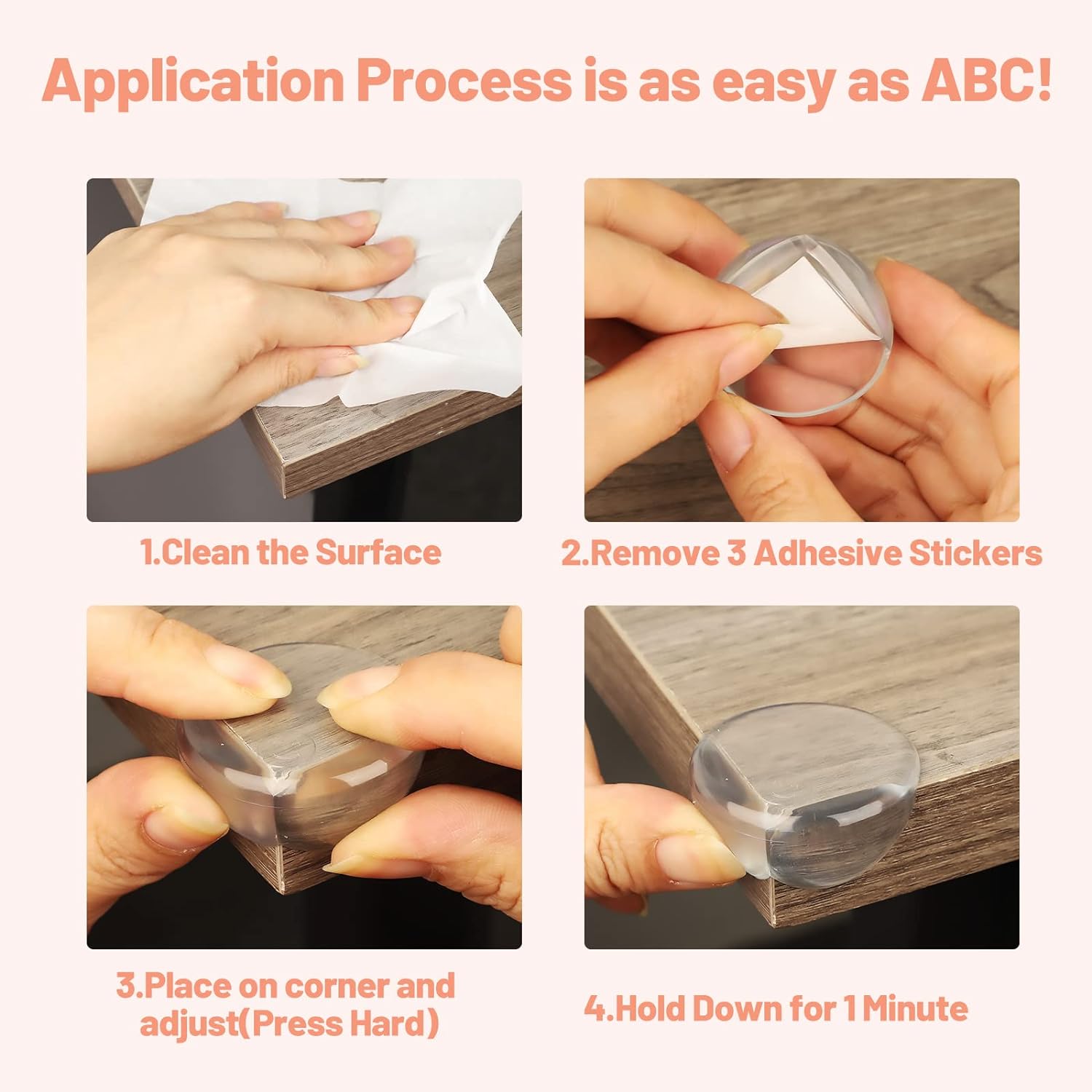 Application Process is as easy as ABC!

1.Clean the Surface

2.Remove 3 Adhesive Stickers

3.Place on corner and adjust(Press Hard)

4.Hold Down for 1 Minute