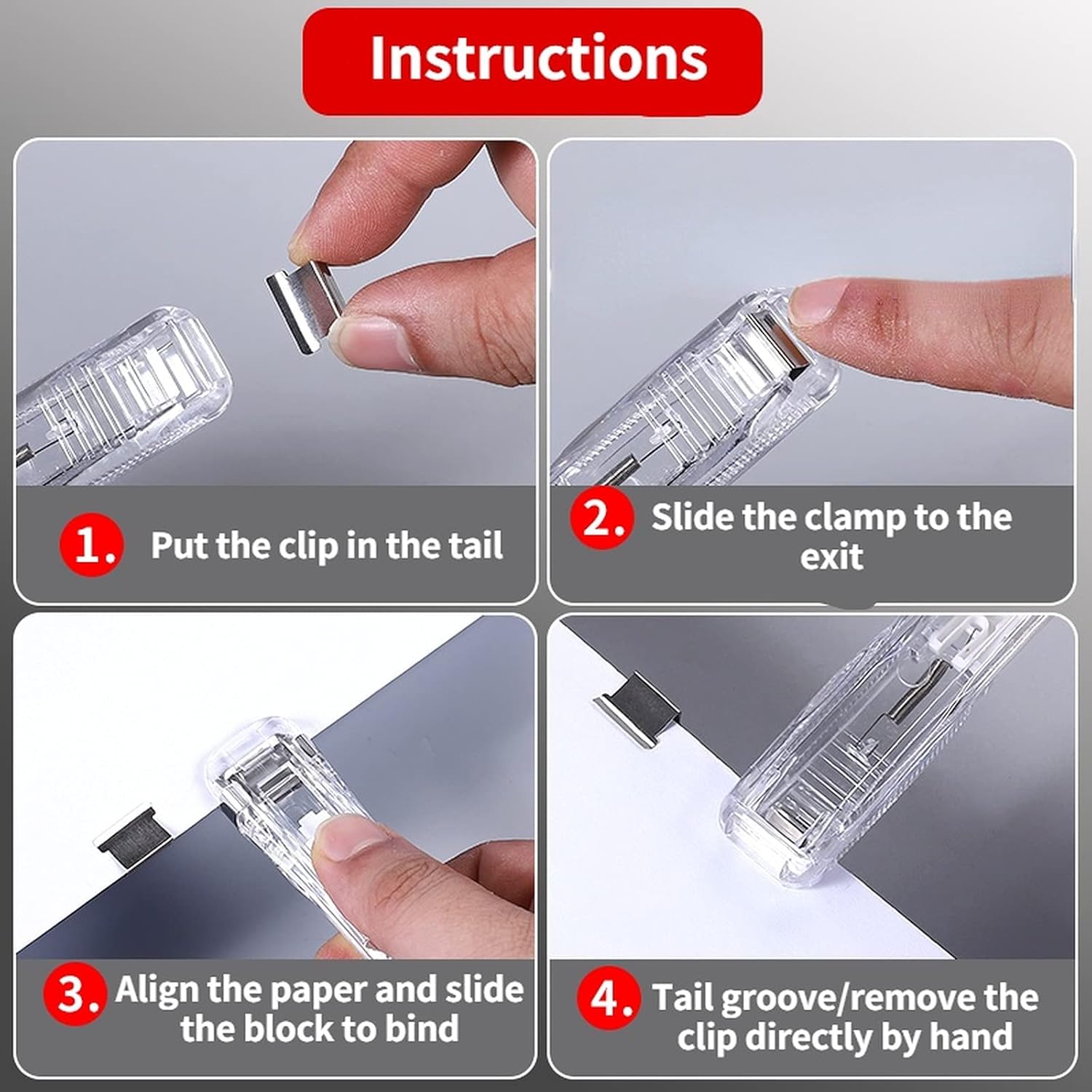 Instructions

1. Put the clip in the tail

2. Slide the clamp to the exit

3. Align the paper and slide the block to bind

4. Tail groove/remove the clip directly by hand