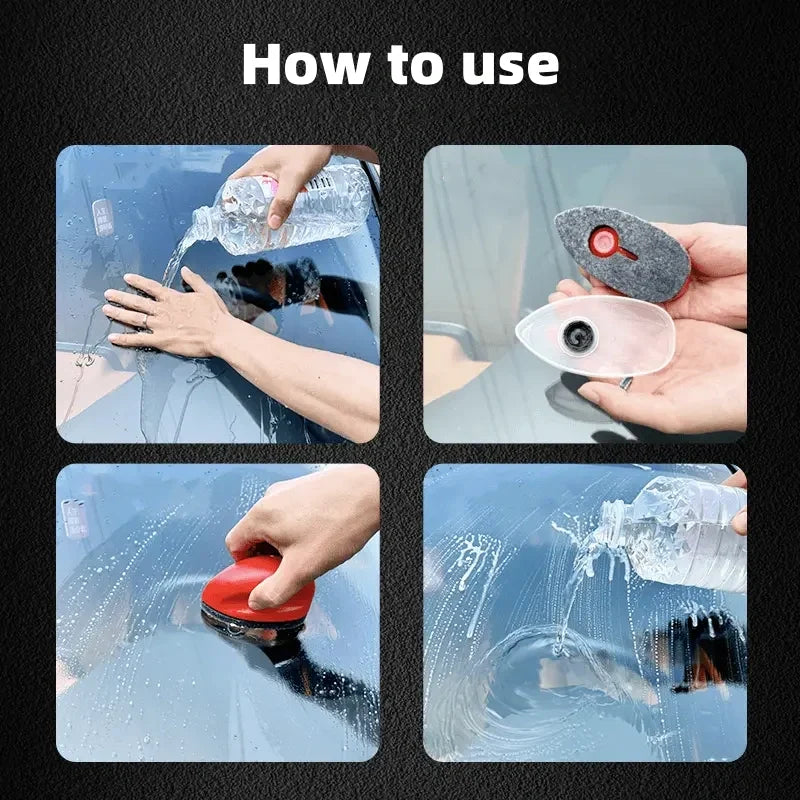 How to use