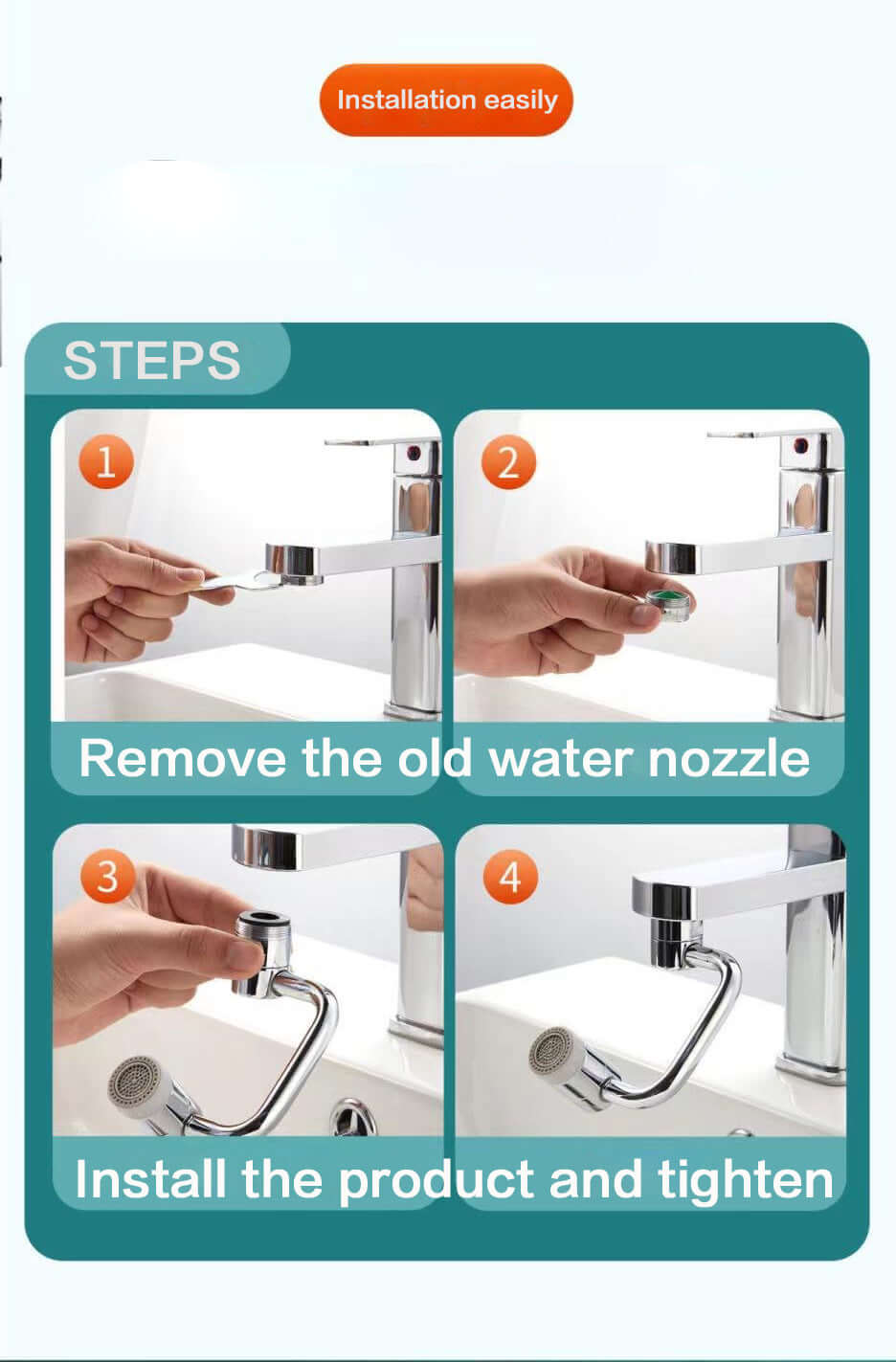 Installation easily

STEPS

1

2

Remove the old water nozzle

3

4

Install the product and tighten