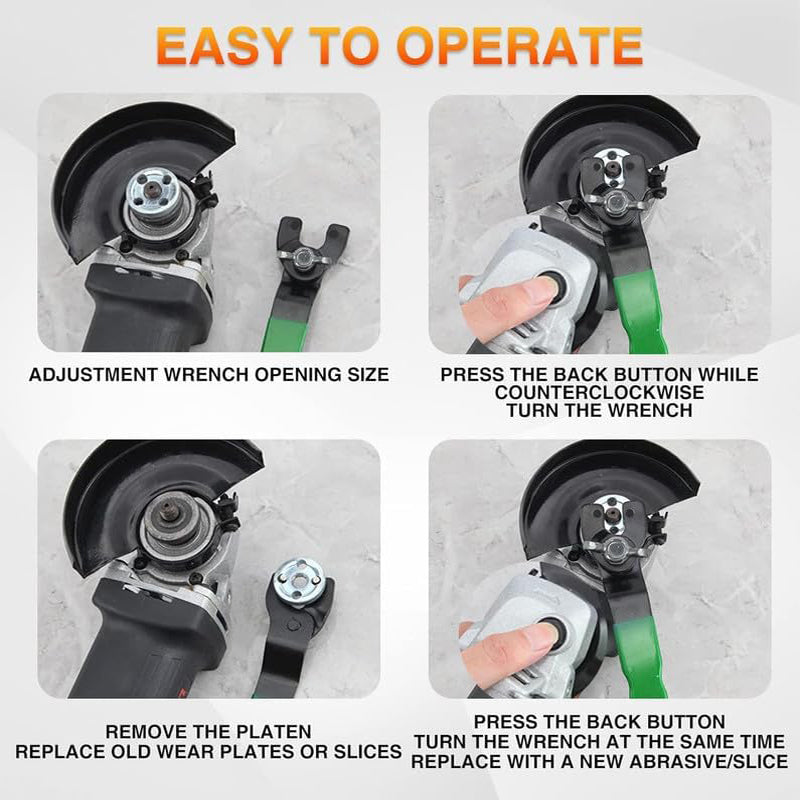 EASY TO OPERATE

ADJUSTMENT WRENCH OPENING SIZE

PRESS THE BACK BUTTON WHILE COUNTERCLOCKWISE TURN THE WRENCH

REMOVE THE PLATEN
REPLACE OLD WEAR PLATES OR SLICES

PRESS THE BACK BUTTON
TURN THE WRENCH AT THE SAME TIME
REPLACE WITH A NEW ABRASIVE/SLICE