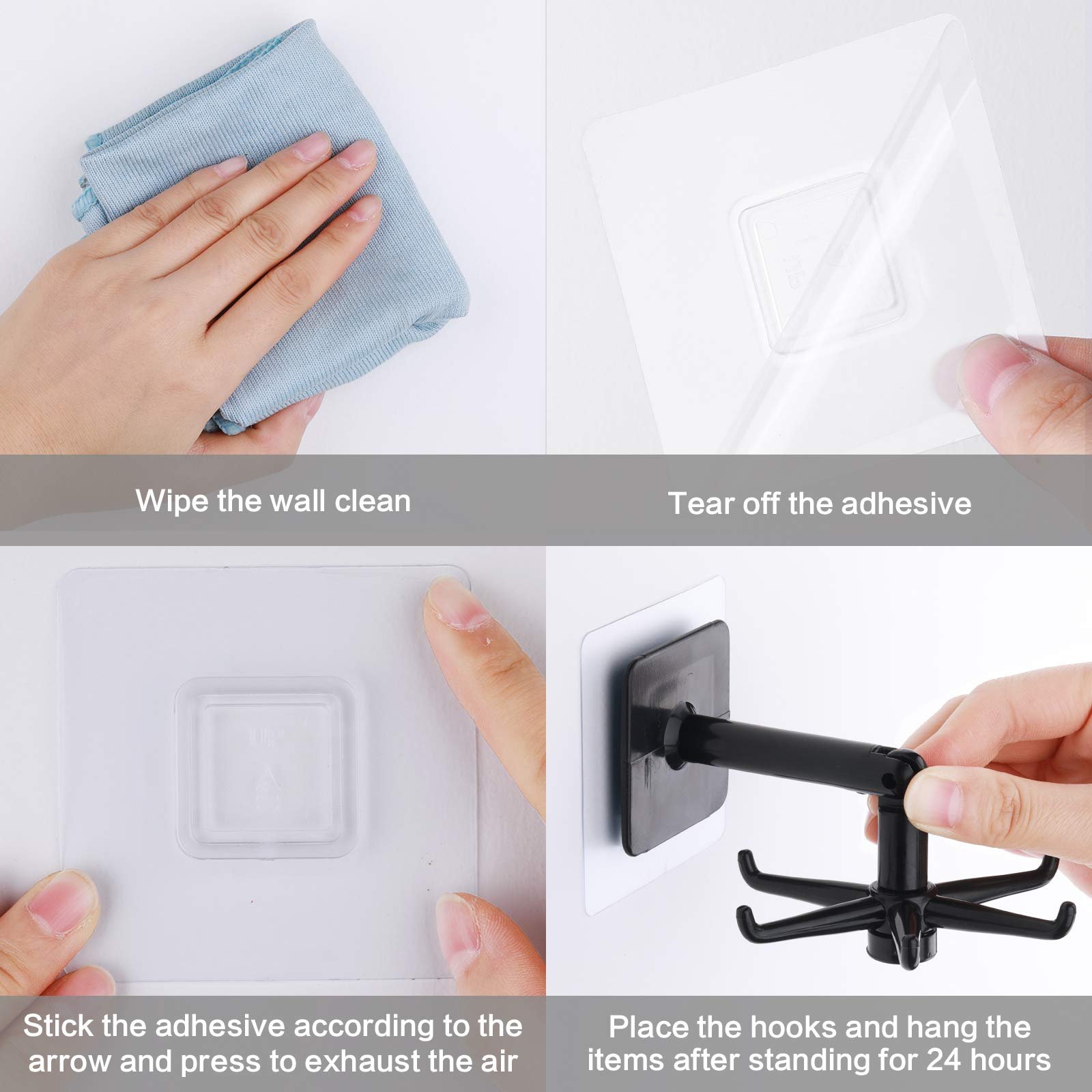 Wipe the wall clean

Tear off the adhesive

Stick the adhesive according to the arrow and press to exhaust the air

Place the hooks and hang the items after standing for 24 hours