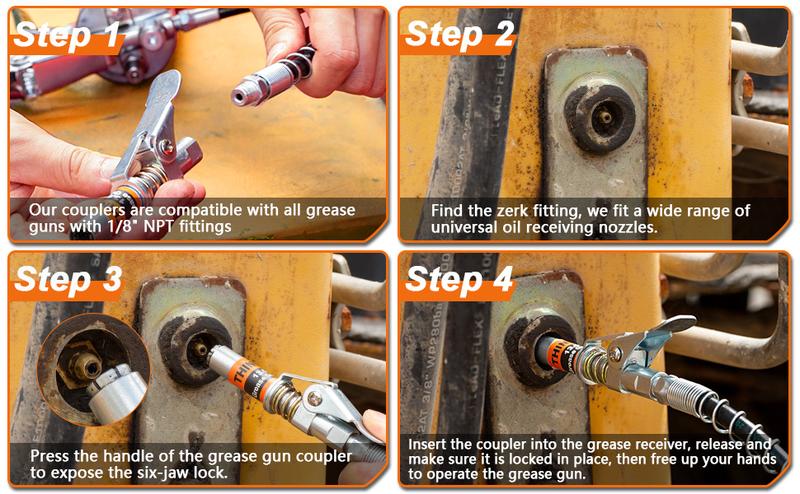 Step 1

Our couplers are compatible with all grease guns with 1/8" NPT fittings

Step 2

Find the zerk fitting, we fit a wide range of universal oil receiving nozzles.

Step 3

Press the handle of the grease gun coupler to expose the six-jaw lock.

Step 4

Insert the coupler into the grease receiver, release and make sure it is locked in place, then free up your hands to operate the grease gun.