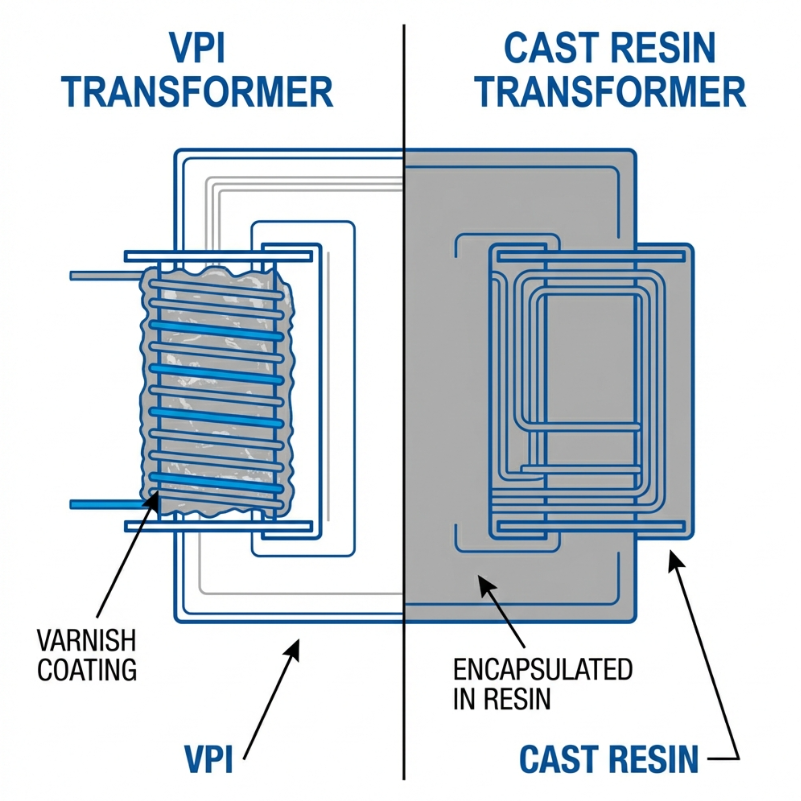 VPI TRANSFORMER

CAST RESIN TRANSFORMER

VARNISH COATING

ENCAPSULATED IN RESIN

VPI

CAST RESIN