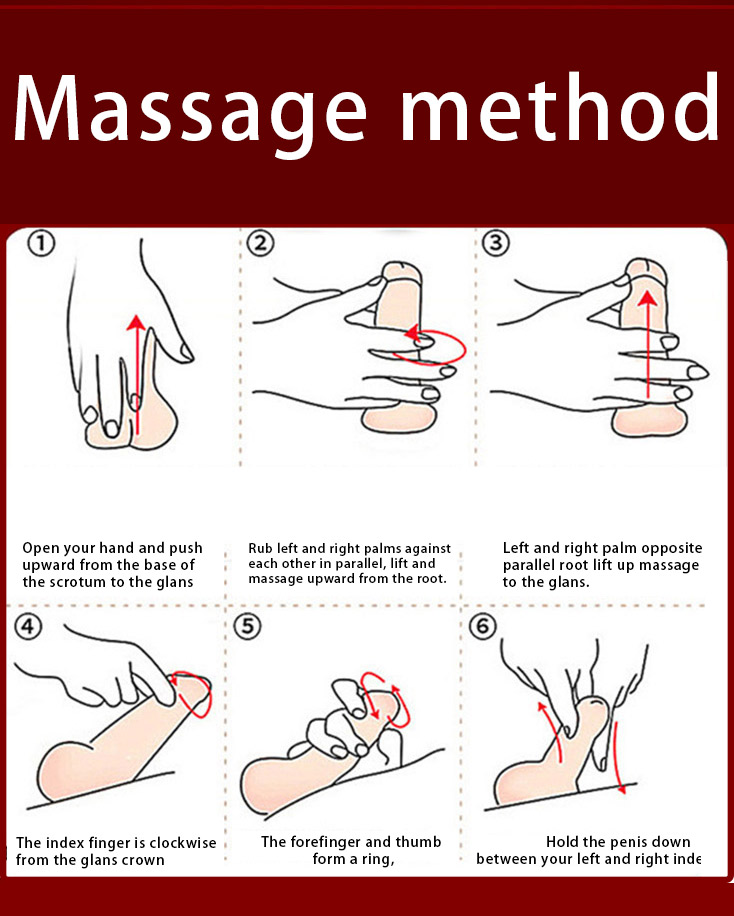 Massage method

①

②

③

Open your hand and push upward from the base of the scrotum to the glans

Rub left and right palms against each other in parallel, lift and massage upward from the root.

Left and right palm opposite parallel root lift up massage to the glans.

④

⑤

⑥

The index finger is clockwise from the glans crown

The forefinger and thumb form a ring,

Hold the penis down between your left and right inde