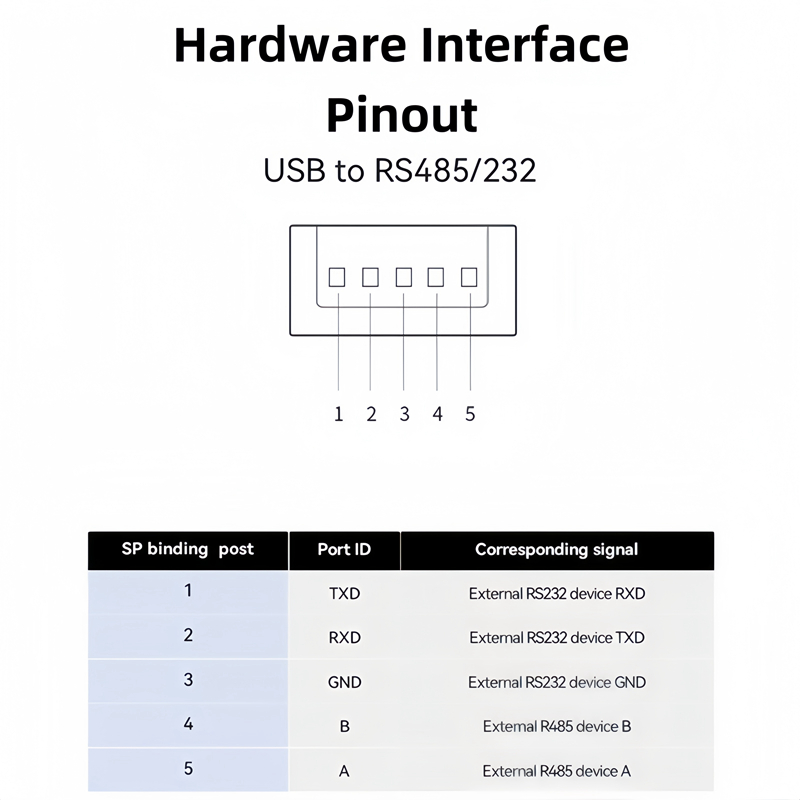 Hardware Interface Pinout

USB to RS485/232

1 2 3 4 5

| SP binding post | Port ID | Corresponding signal |
|---|---|---|
| 1 | TXD | External RS232 device RXD |
| 2 | RXD | External RS232 device TXD |
| 3 | GND | External RS232 device GND |
| 4 | B | External R485 device B |
| 5 | A | External R485 device A |