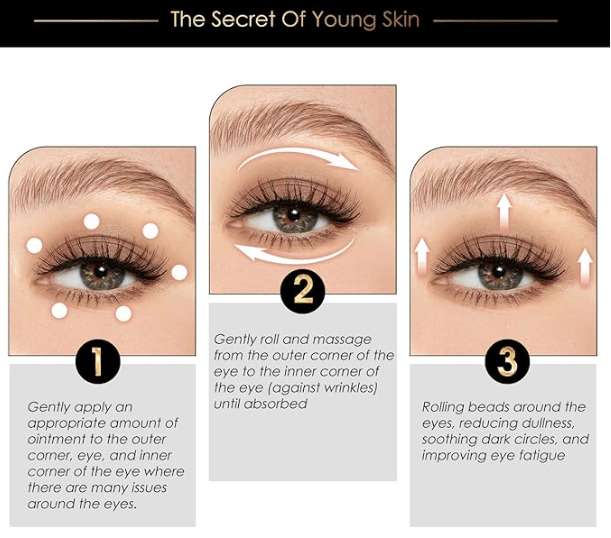 The Secret Of Young Skin

1

Gently apply an appropriate amount of ointment to the outer corner, eye, and inner corner of the eye where there are many issues around the eyes.

2

Gently roll and massage from the outer corner of the eye to the inner corner of the eye (against wrinkles) until absorbed

3

Rolling beads around the eyes, reducing dullness, soothing dark circles, and improving eye fatigue