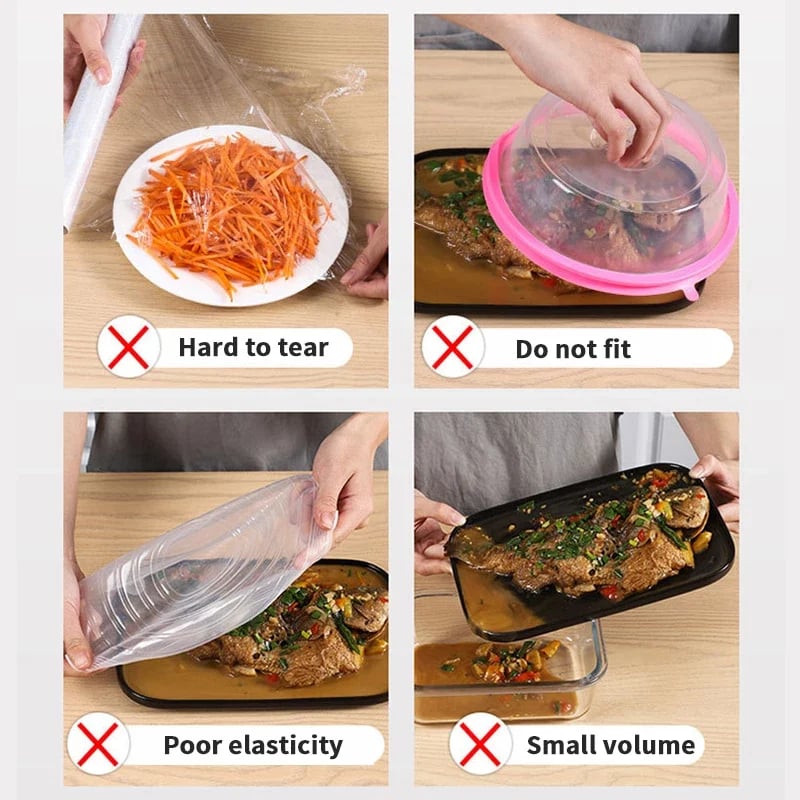 Hard to tear

Do not fit

Poor elasticity

Small volume