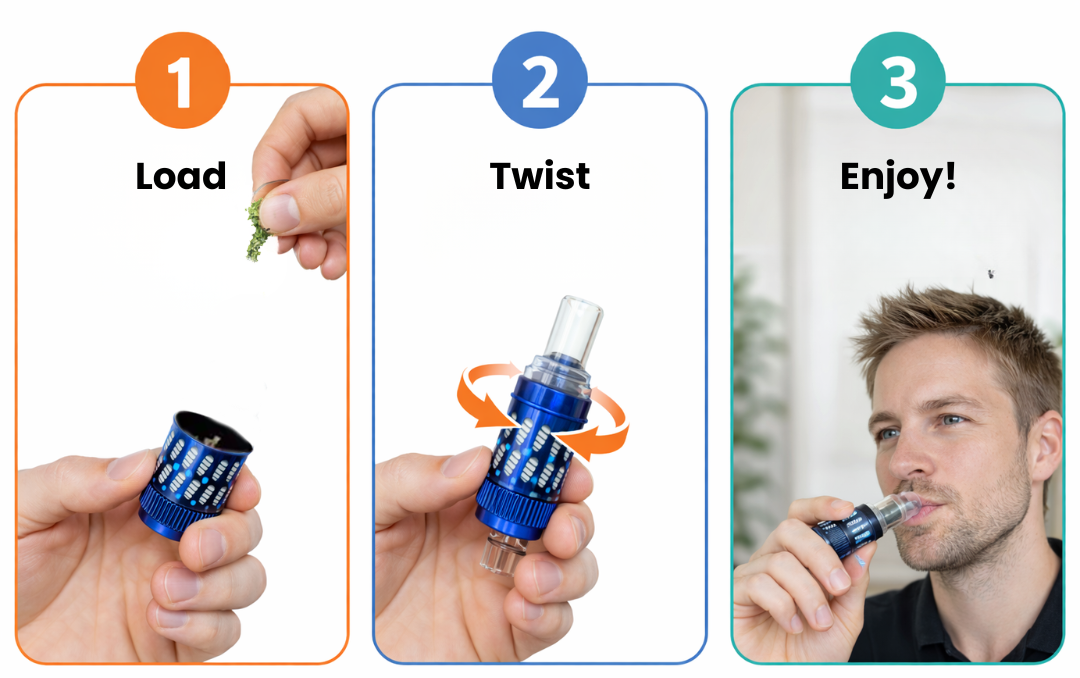 1
Load

2
Twist

3
Enjoy!