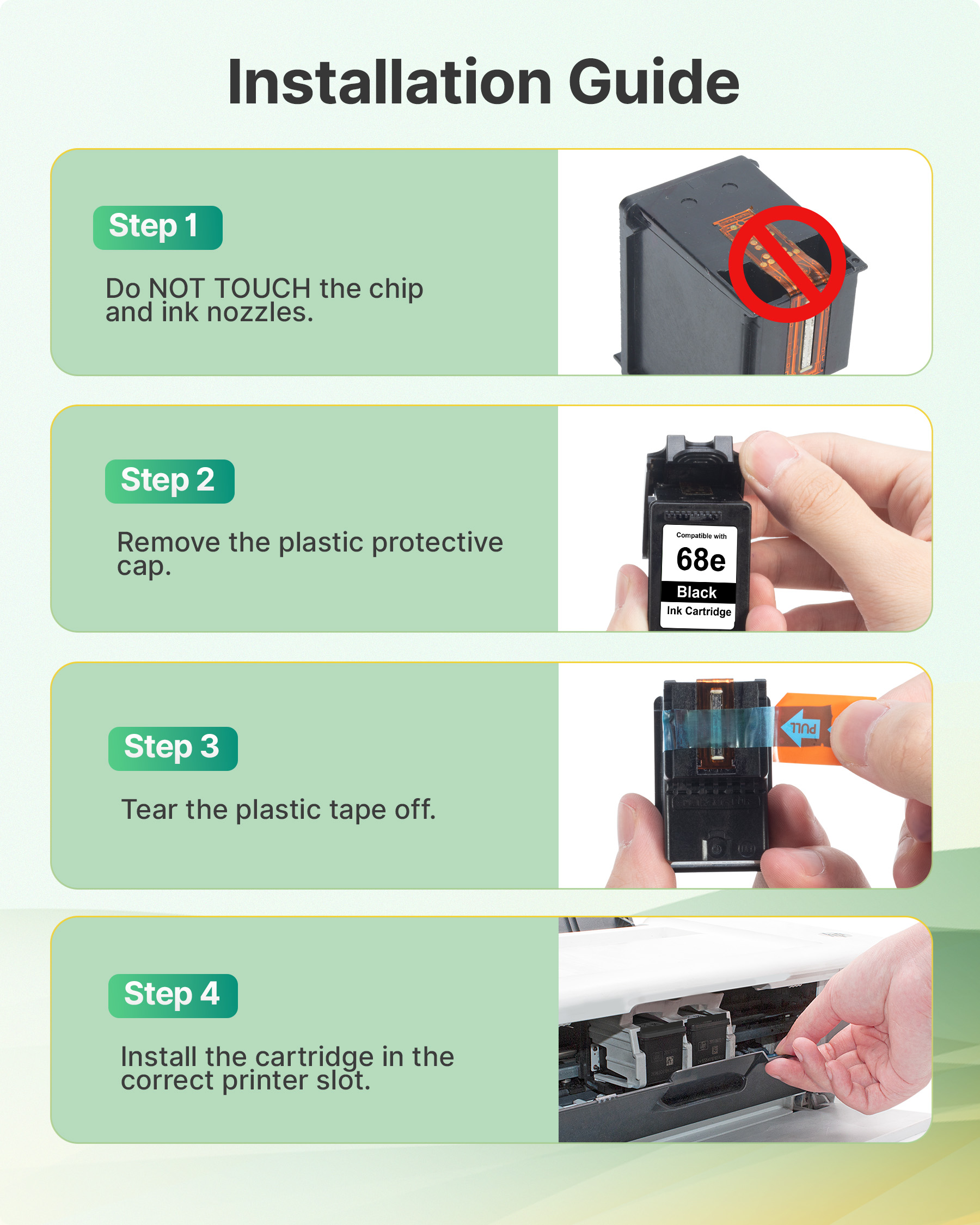 Installation Guide

Step 1

Do NOT TOUCH the chip and ink nozzles.

Step 2

Remove the plastic protective cap.

Compatible with
68e
Black
Ink Cartridge

Step 3

Tear the plastic tape off.

PULL

Step 4

Install the cartridge in the correct printer slot.