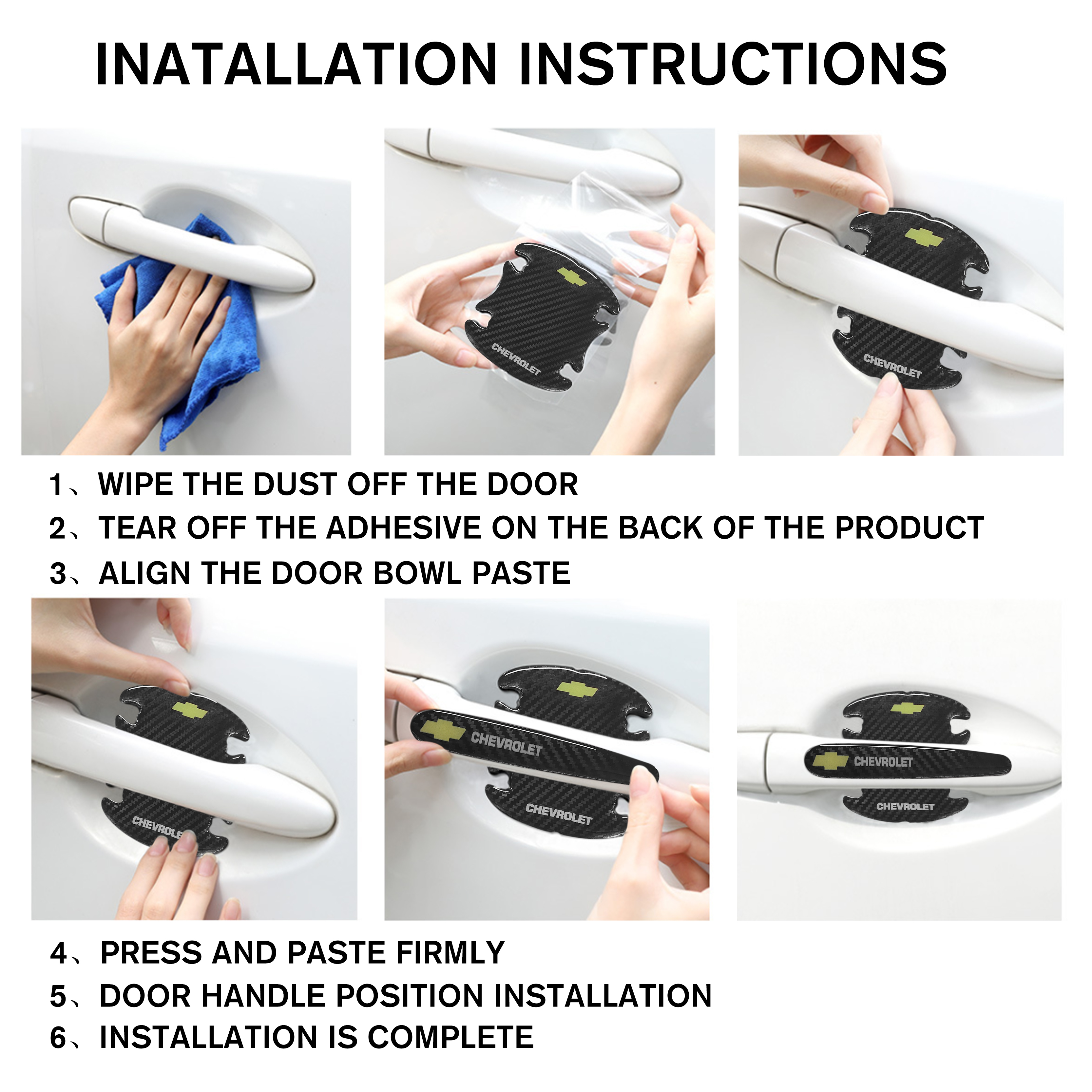 INATALLATION INSTRUCTIONS

CHEVROLET

CHEVROLET

1、WIPE THE DUST OFF THE DOOR
2、TEAR OFF THE ADHESIVE ON THE BACK OF THE PRODUCT
3、ALIGN THE DOOR BOWL PASTE

CHEVROLE

CHEVROLET

CHEVROLET

CHEVROLET

CHEVROLET

4、PRESS AND PASTE FIRMLY
5、DOOR HANDLE POSITION INSTALLATION
6、INSTALLATION IS COMPLETE