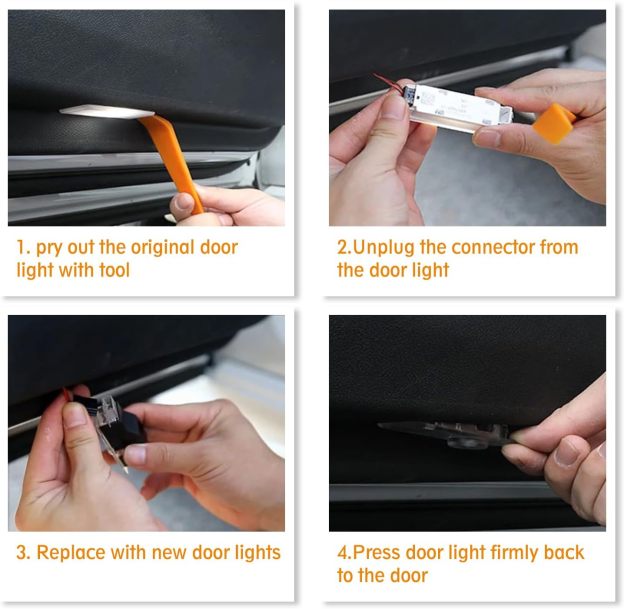 1. pry out the original door light with tool

2.Unplug the connector from the door light

3. Replace with new door lights

4.Press door light firmly back to the door