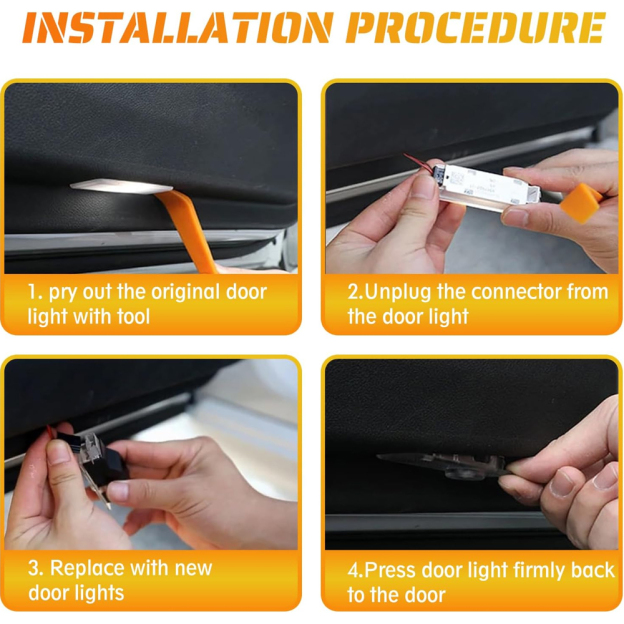 INSTALLATION PROCEDURE

1. pry out the original door light with tool

2.Unplug the connector from the door light

3. Replace with new door lights

4.Press door light firmly back to the door