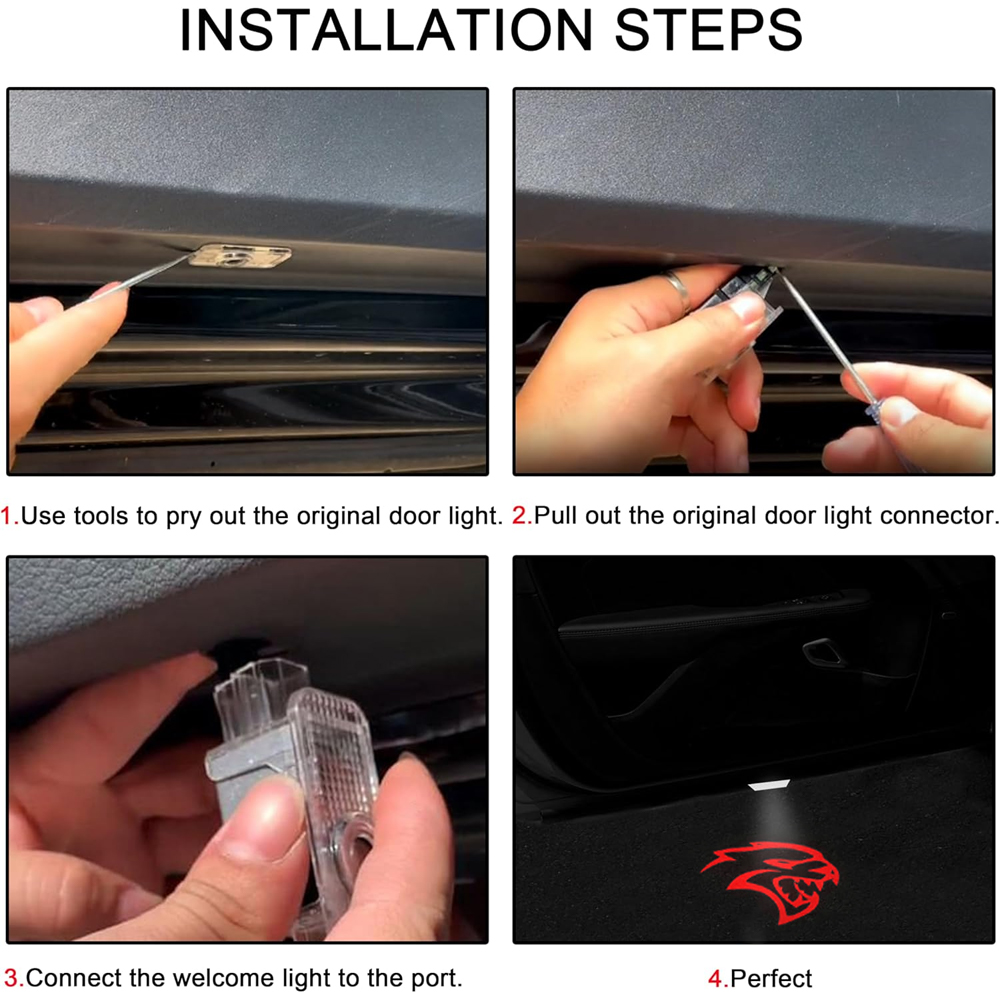 INSTALLATION STEPS

1.Use tools to pry out the original door light.

2.Pull out the original door light connector.

3.Connect the welcome light to the port.

4.Perfect