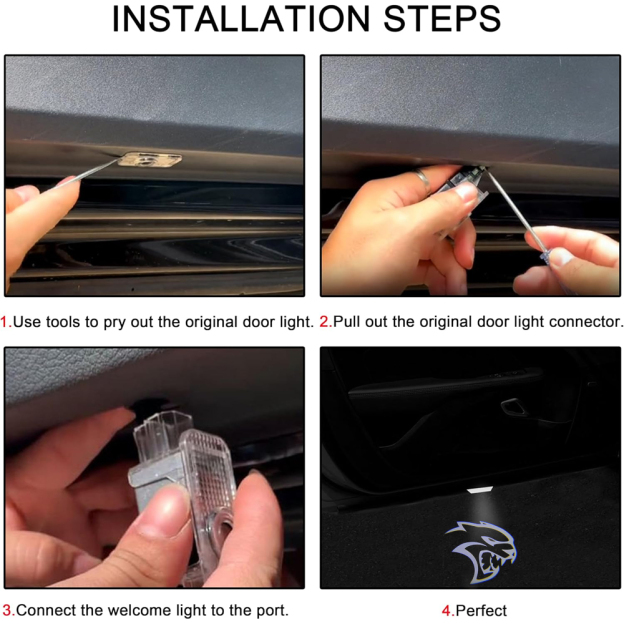 INSTALLATION STEPS

1.Use tools to pry out the original door light.

2.Pull out the original door light connector.

3.Connect the welcome light to the port.

4.Perfect