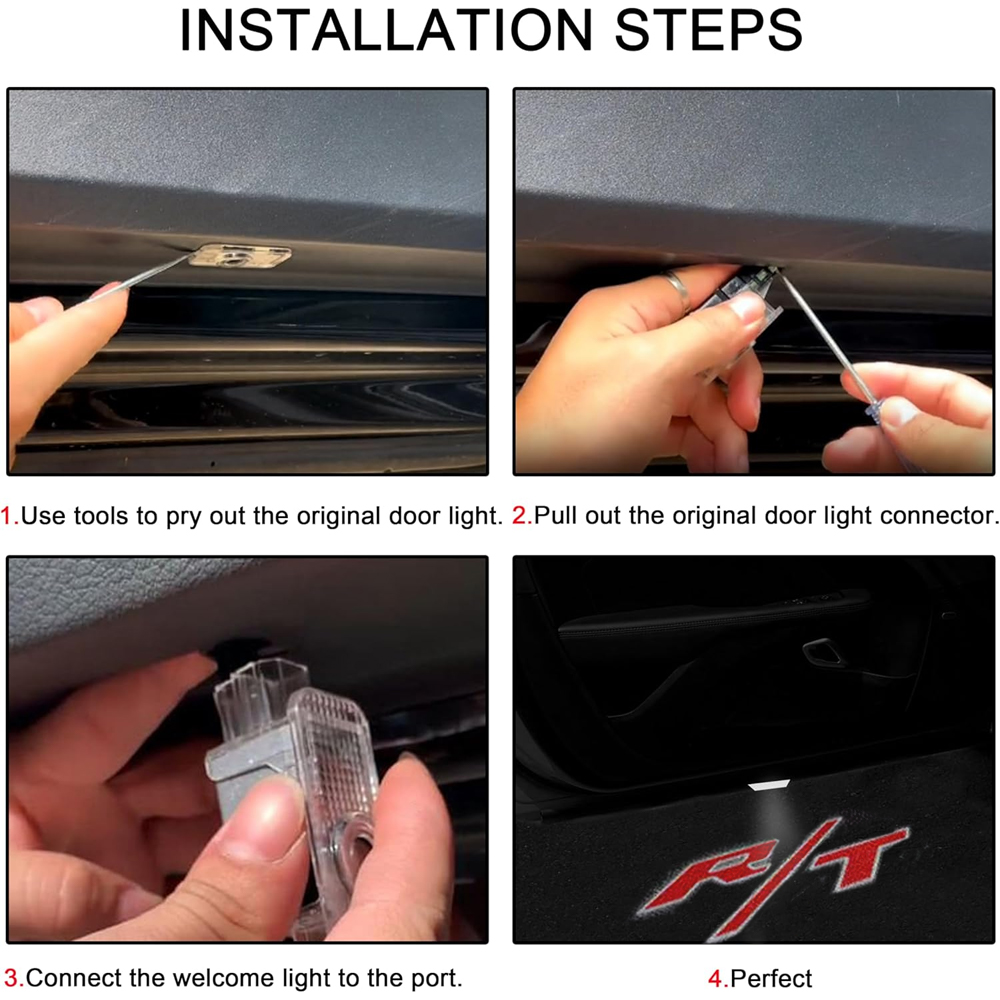 INSTALLATION STEPS

1.Use tools to pry out the original door light.

2.Pull out the original door light connector.

3.Connect the welcome light to the port.

R/T

4.Perfect