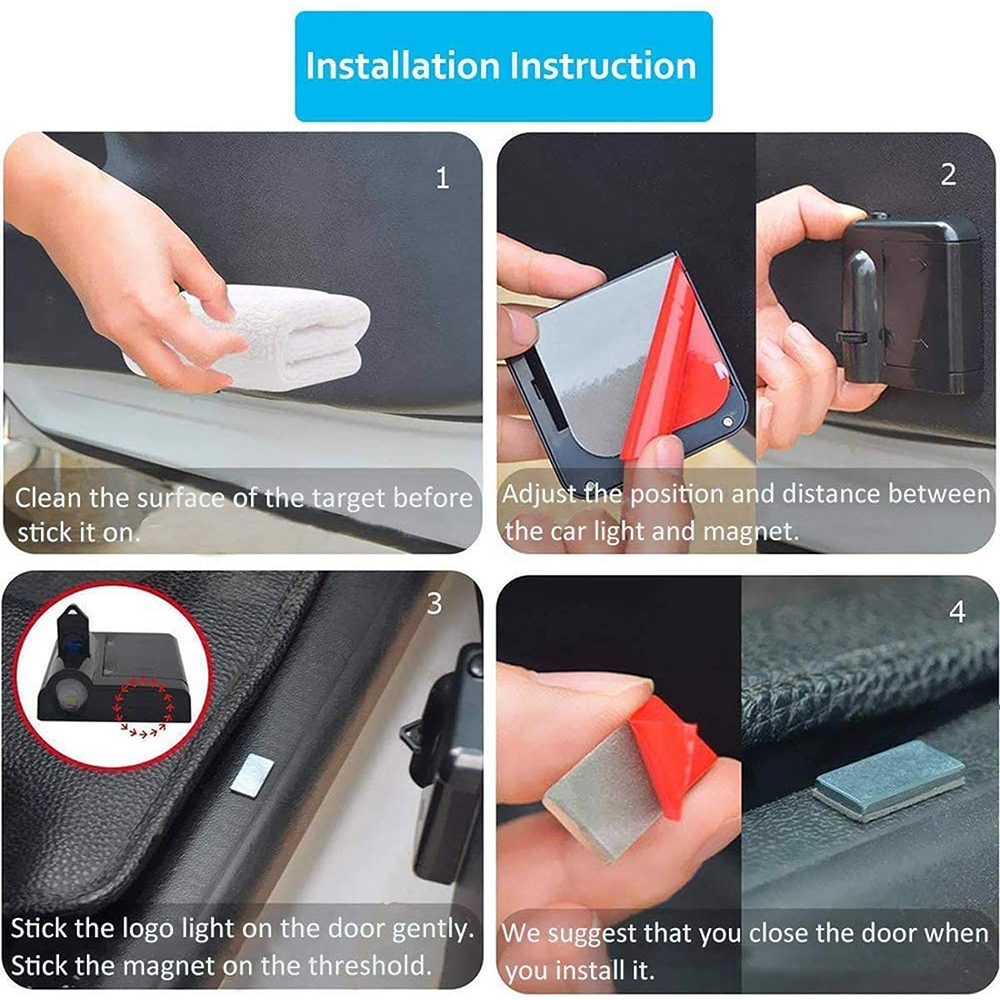 Installation Instruction

1

Clean the surface of the target before stick it on.

2

Adjust the position and distance between the car light and magnet.

3

Stick the logo light on the door gently. Stick the magnet on the threshold.

4

We suggest that you close the door when you install it.