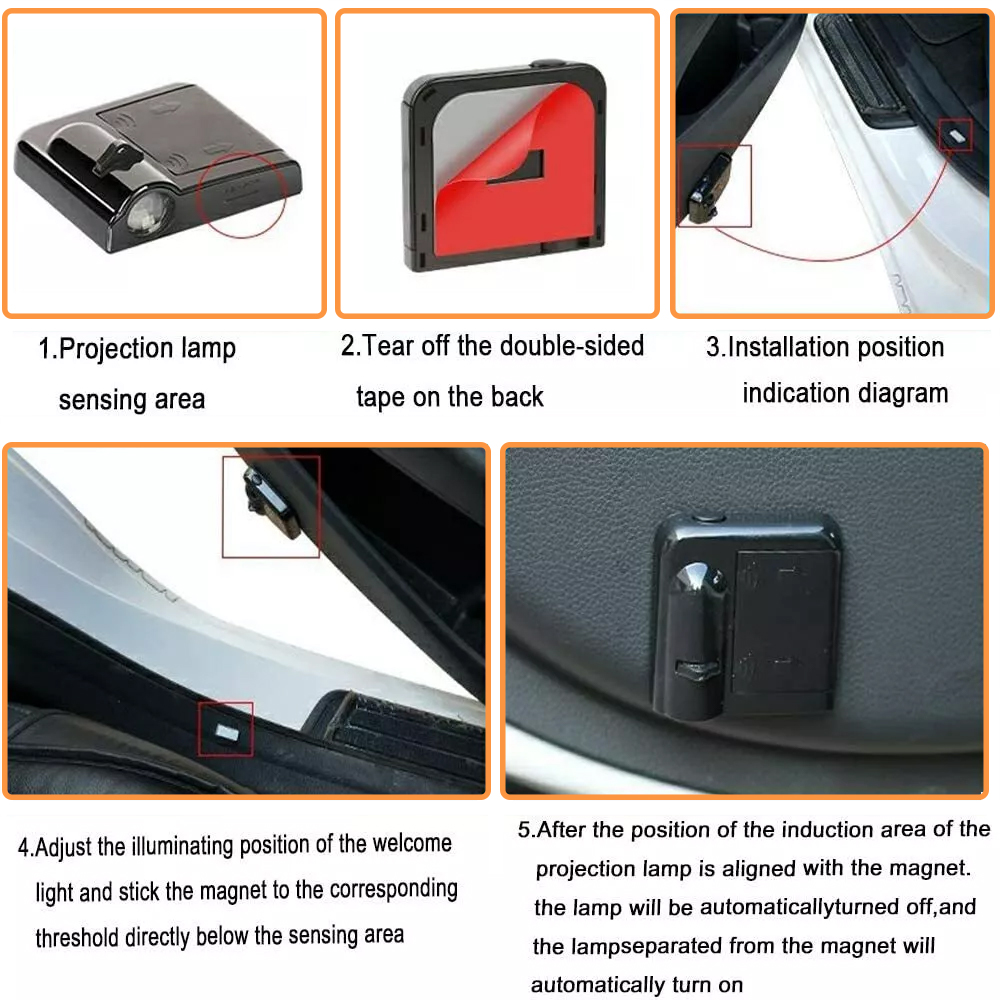 1.Projection lamp sensing area

2.Tear off the double-sided tape on the back

3.Installation position indication diagram

4.Adjust the illuminating position of the welcome light and stick the magnet to the corresponding threshold directly below the sensing area

5.After the position of the induction area of the projection lamp is aligned with the magnet. the lamp will be automaticallyturned off,and the lampseparated from the magnet will automatically turn on