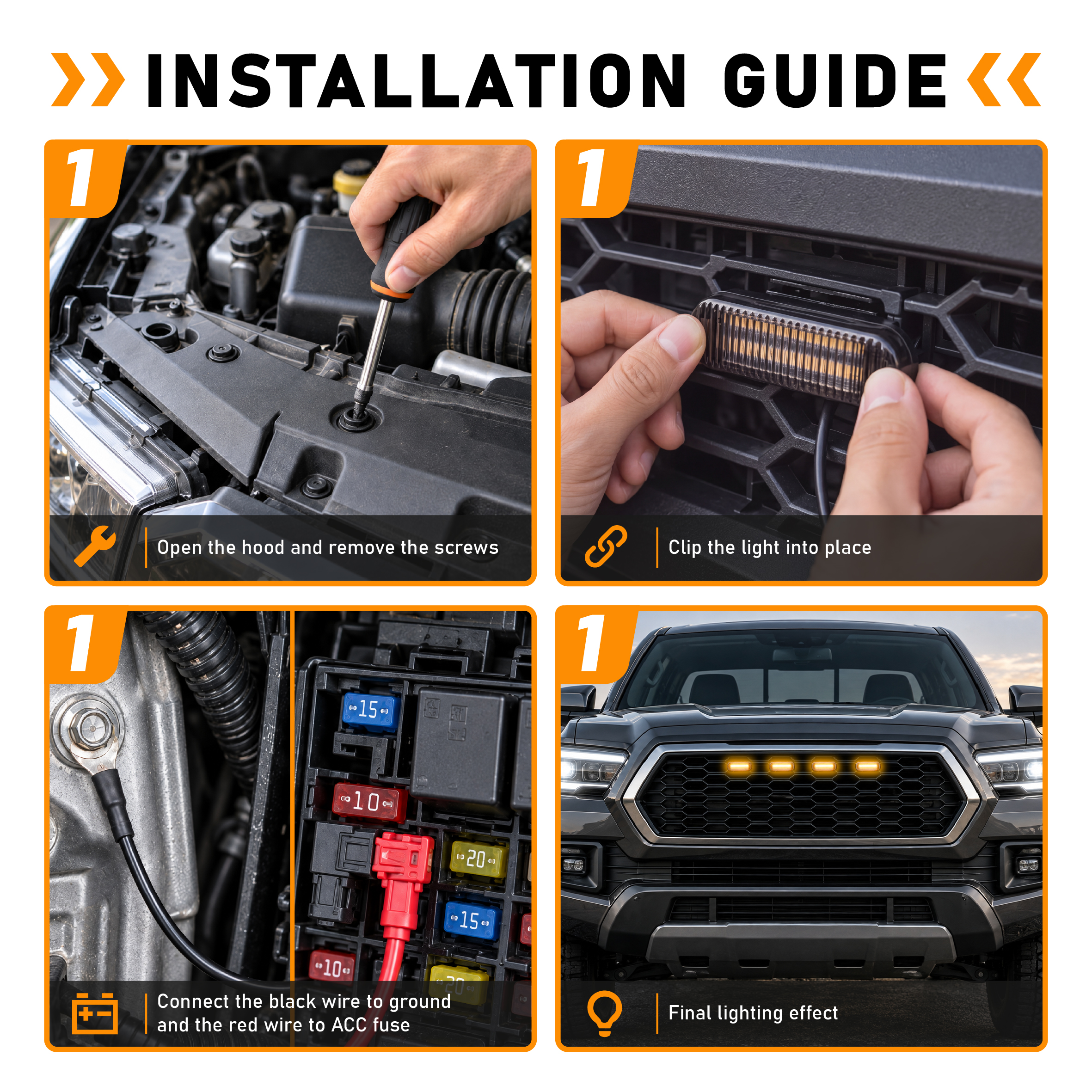 INSTALLATION GUIDE

1

Open the hood and remove the screws

1

Clip the light into place

1

15

10

20

15

10

20

Connect the black wire to ground and the red wire to ACC fuse

1

Final lighting effect