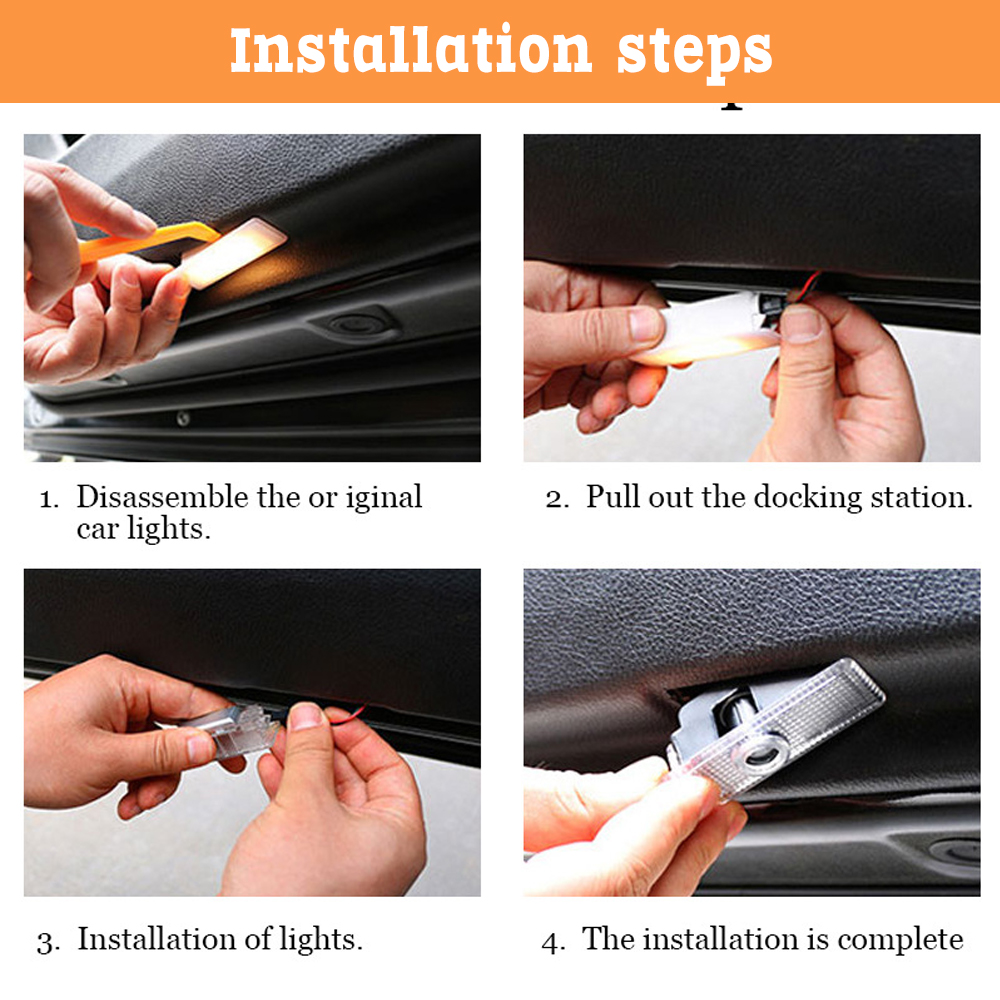 Installation steps

1. Disassemble the or iginal car lights.

2. Pull out the docking station.

3. Installation of lights.

4. The installation is complete