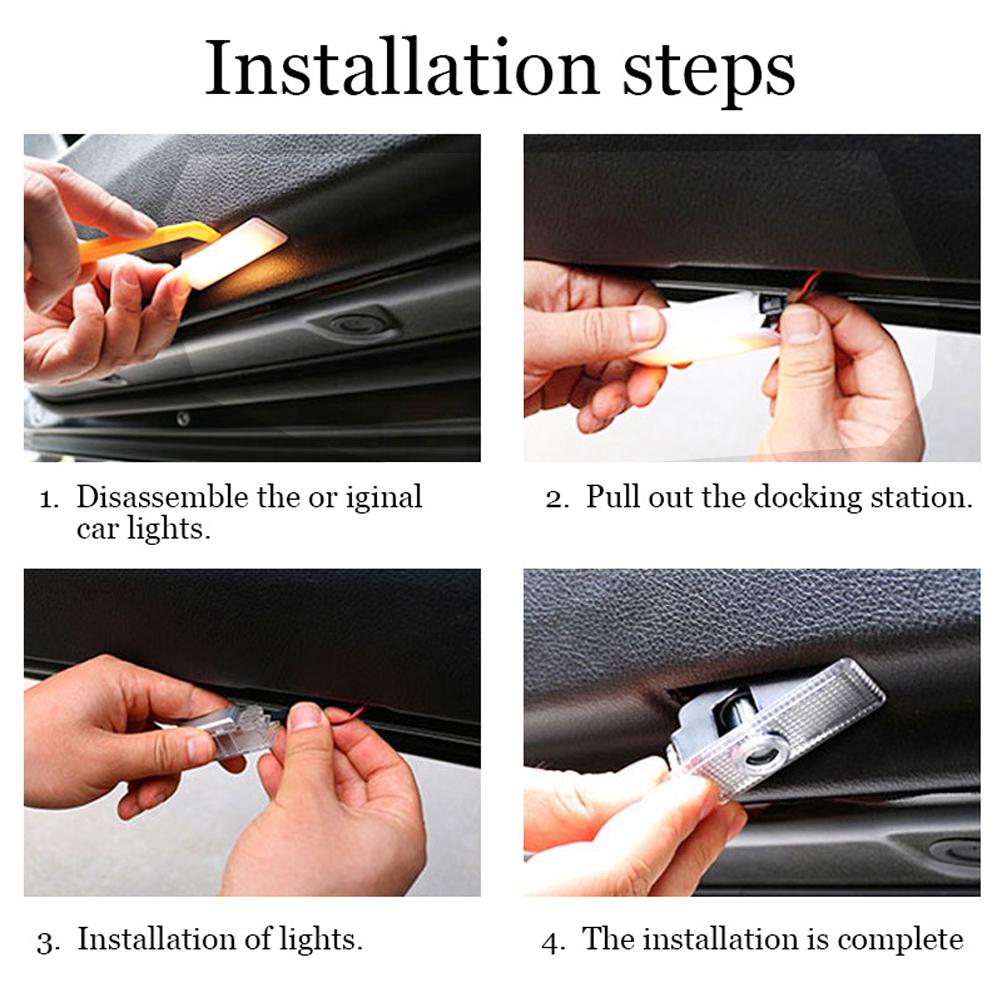 Installation steps

1. Disassemble the or iginal car lights.

2. Pull out the docking station.

3. Installation of lights.

4. The installation is complete