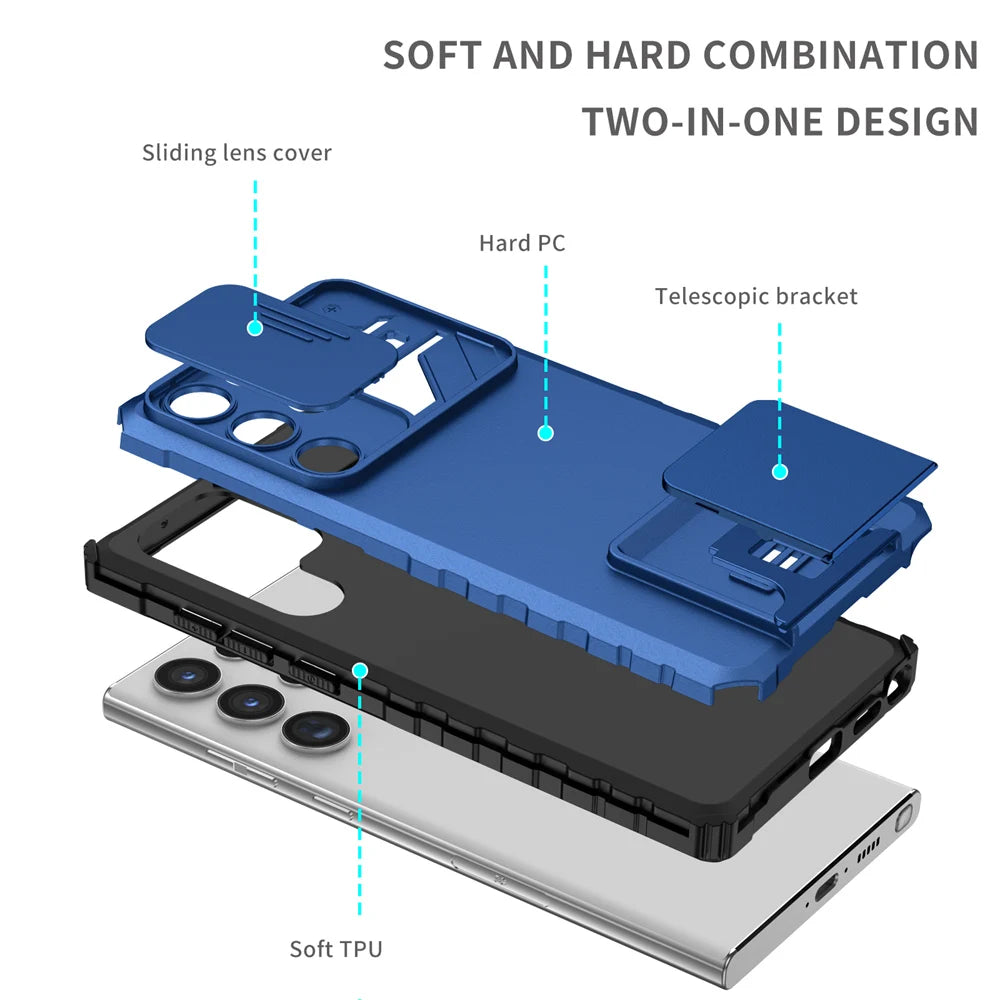 SOFT AND HARD COMBINATION
TWO-IN-ONE DESIGN

Sliding lens cover

Hard PC

Telescopic bracket

Soft TPU