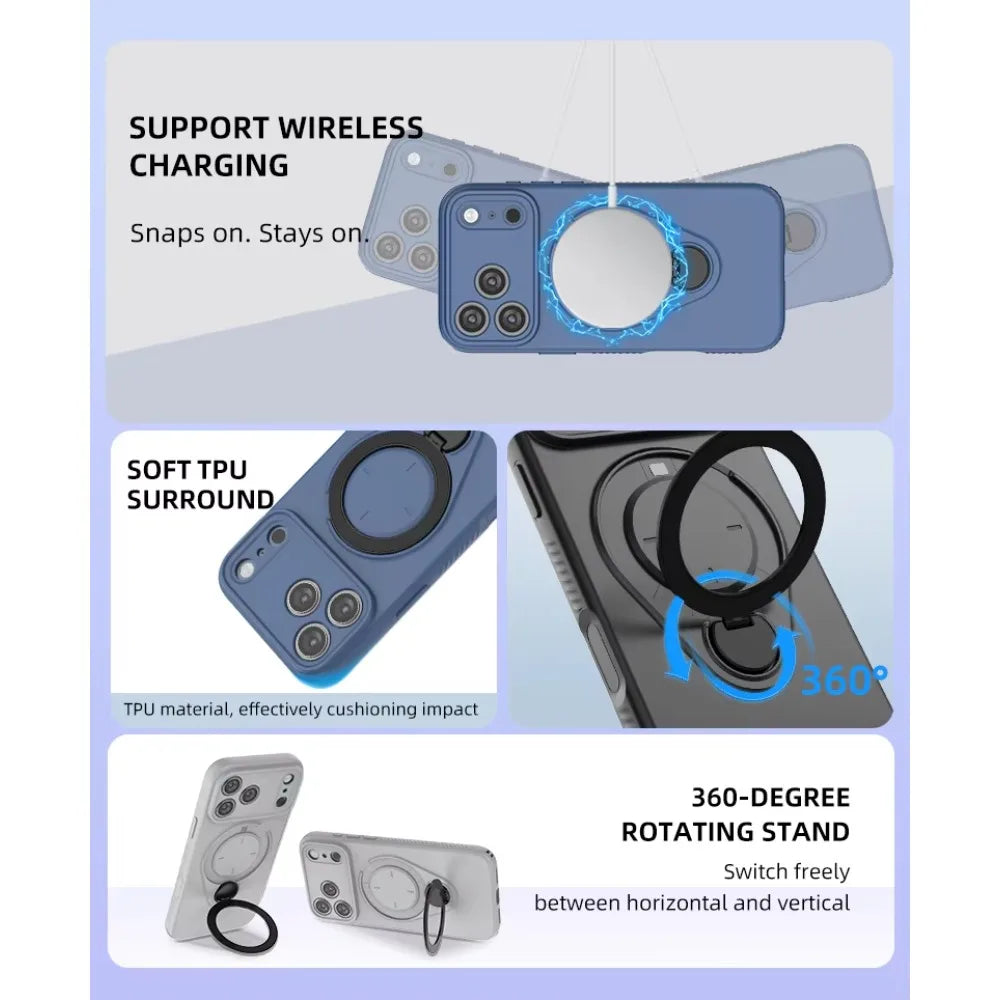 SUPPORT WIRELESS CHARGING

Snaps on. Stays on.

SOFT TPU SURROUND

TPU material, effectively cushioning impact

360°

360-DEGREE ROTATING STAND

Switch freely between horizontal and vertical