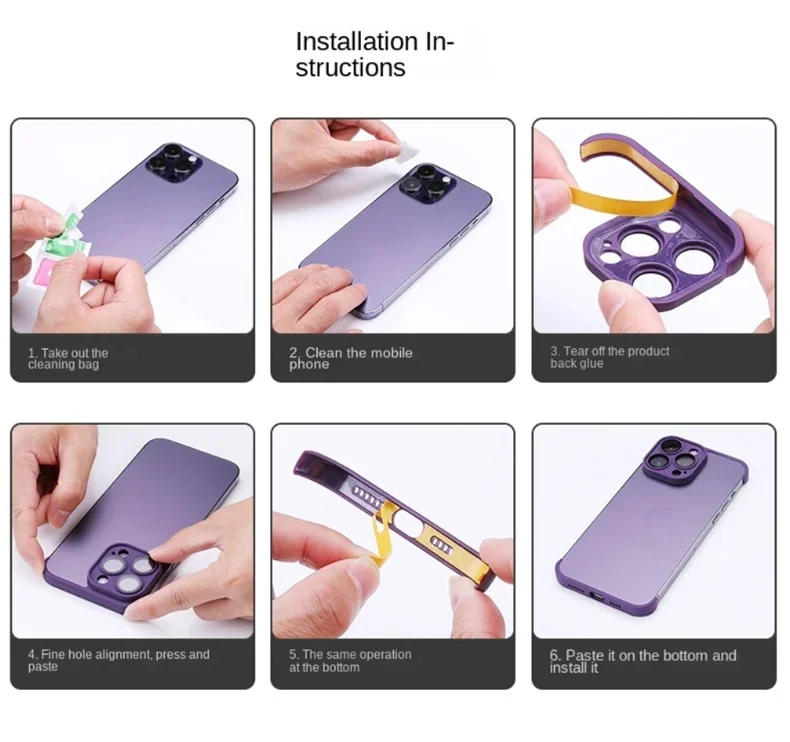 Installation Instructions

1. Take out the cleaning bag

2. Clean the mobile phone

3. Tear off the product back glue

4. Fine hole alignment, press and paste

5. The same operation at the bottom

6. Paste it on the bottom and install it