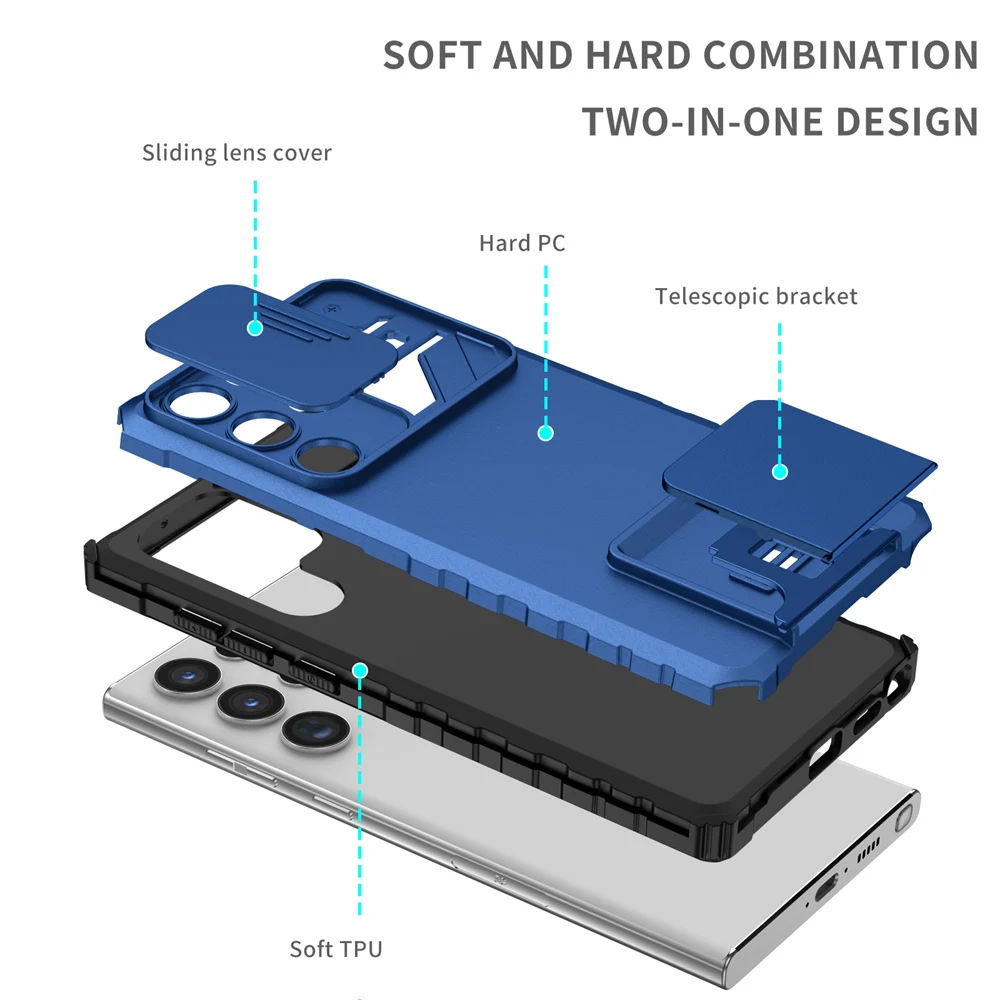 SOFT AND HARD COMBINATION
TWO-IN-ONE DESIGN

Sliding lens cover

Hard PC

Telescopic bracket

Soft TPU