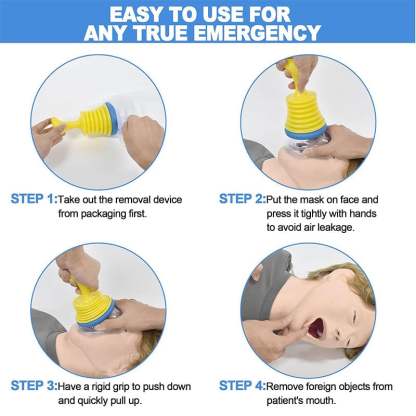 EASY TO USE FOR
ANY TRUE EMERGENCY

STEP 1:Take out the removal device from packaging first.

STEP 2:Put the mask on face and press it tightly with hands to avoid air leakage.

STEP 3:Have a rigid grip to push down and quickly pull up.

STEP 4:Remove foreign objects from patient's mouth.