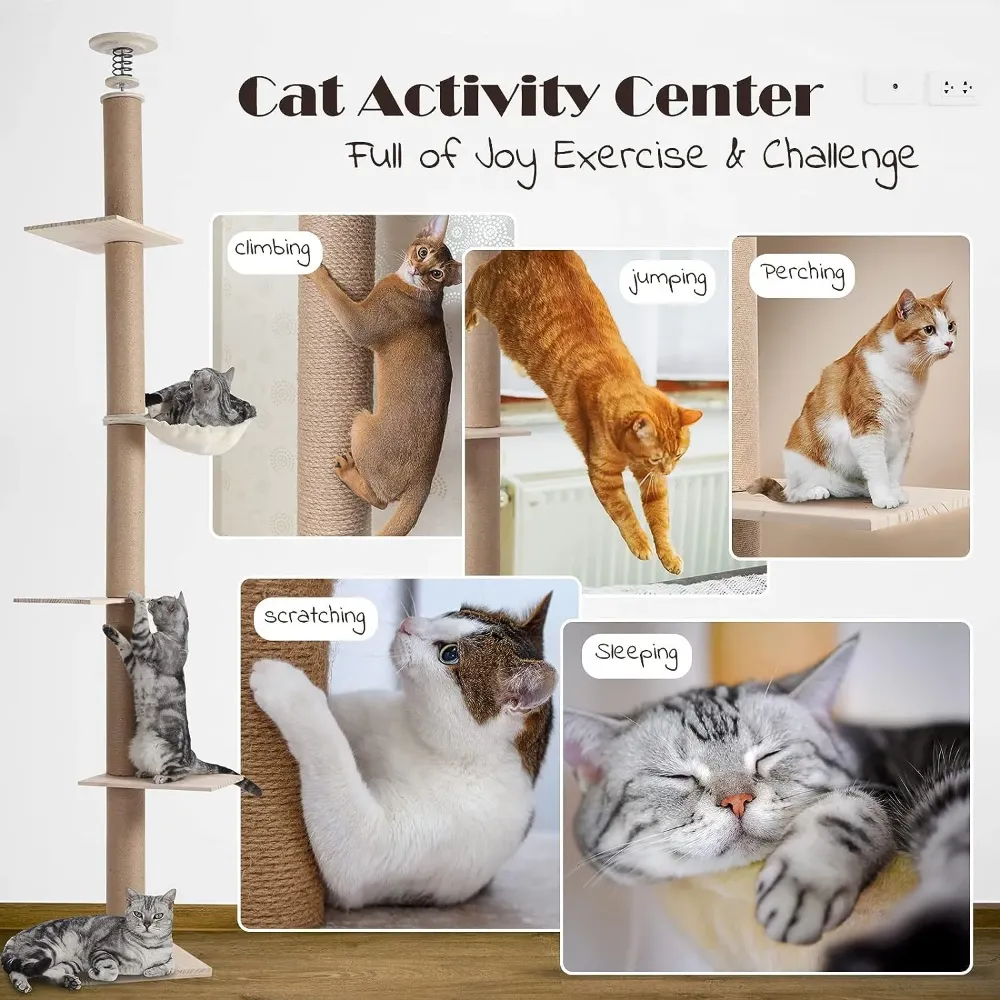 Cat Activity Center
Full of Joy Exercise & Challenge

climbing

jumping

Perching

scratching

Sleeping