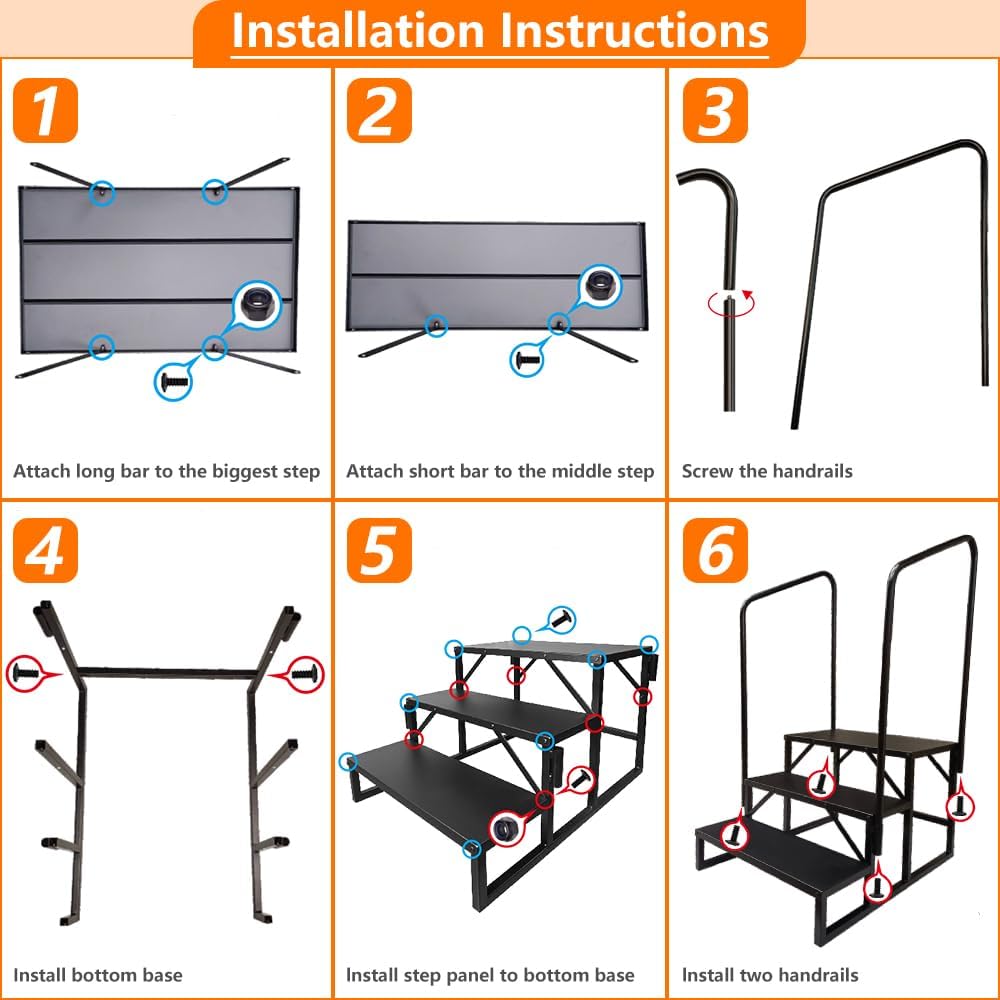 Installation Instructions

1

Attach long bar to the biggest step

2

Attach short bar to the middle step

3

Screw the handrails

4

Install bottom base

5

Install step panel to bottom base

6

Install two handrails