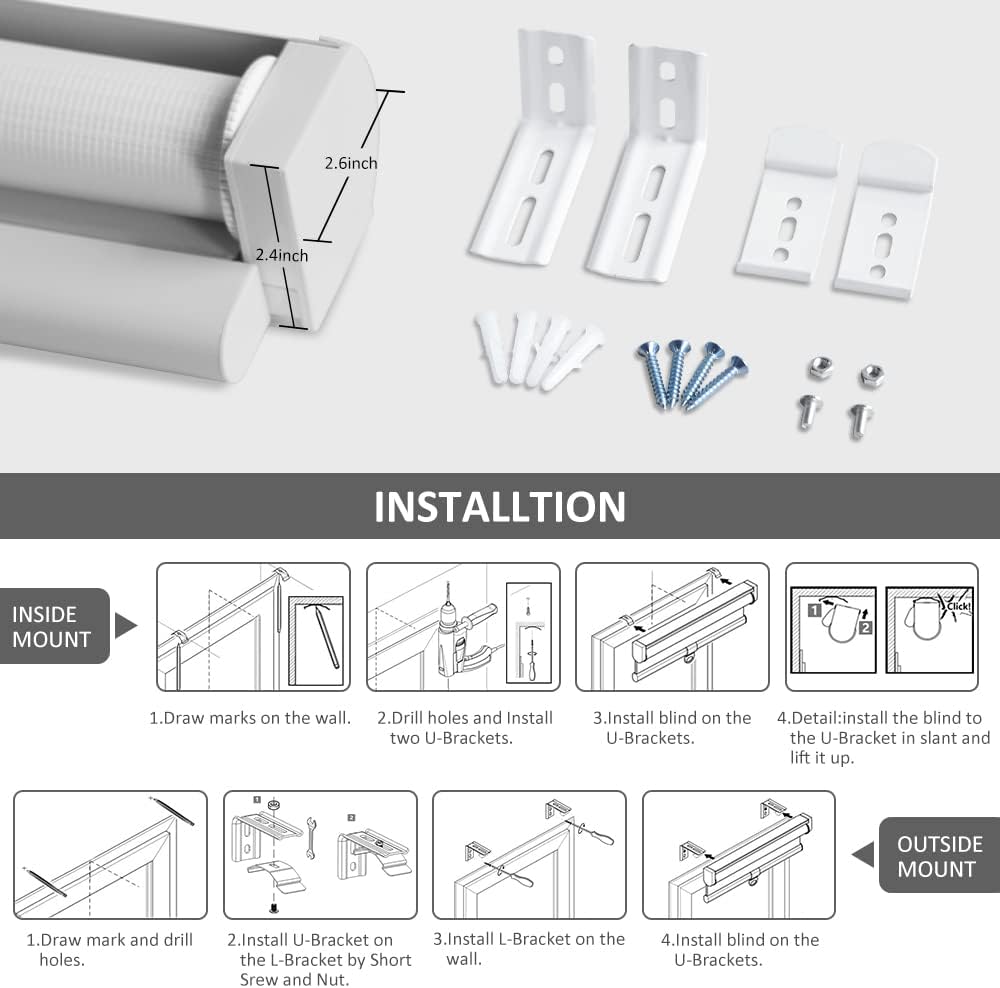 2.6inch

2.4inch

INSTALLTION

INSIDE MOUNT

1 2 Click!

1.Draw marks on the wall.

2.Drill holes and Install two U-Brackets.

3.Install blind on the U-Brackets.

4.Detail:install the blind to the U-Bracket in slant and lift it up.

1 2

OUTSIDE MOUNT

1.Draw mark and drill holes.

2.Install U-Bracket on the L-Bracket by Short Srew and Nut.

3.Install L-Bracket on the wall.

4.Install blind on the U-Brackets.