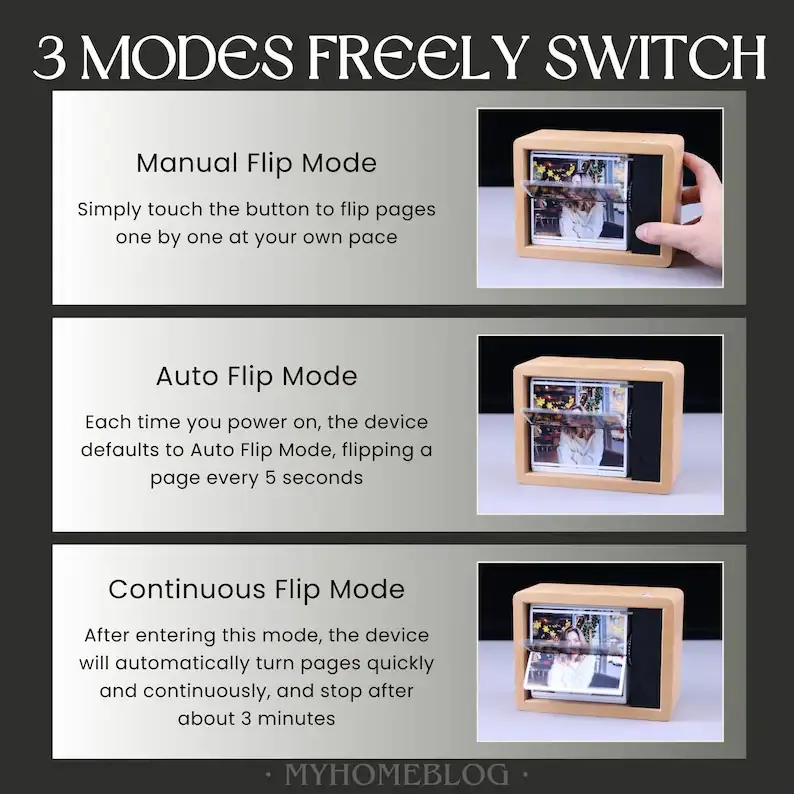 3 MODES FREELY SWITCH

Manual Flip Mode

Simply touch the button to flip pages one by one at your own pace

Auto Flip Mode

Each time you power on, the device defaults to Auto Flip Mode, flipping a page every 5 seconds

Continuous Flip Mode

After entering this mode, the device will automatically turn pages quickly and continuously, and stop after about 3 minutes

· MYHOMEBLOG ·