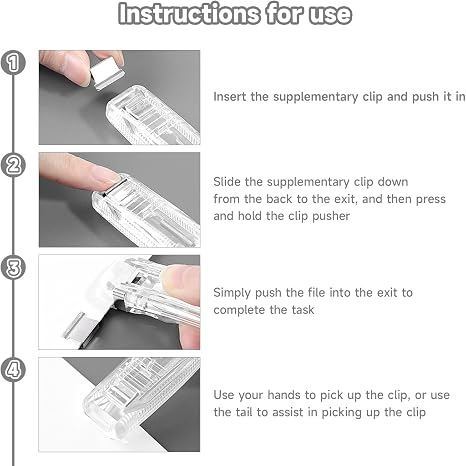 Instructions for use

1

Insert the supplementary clip and push it in

2

Slide the supplementary clip down from the back to the exit, and then press and hold the clip pusher

3

Simply push the file into the exit to complete the task

4

Use your hands to pick up the clip, or use the tail to assist in picking up the clip