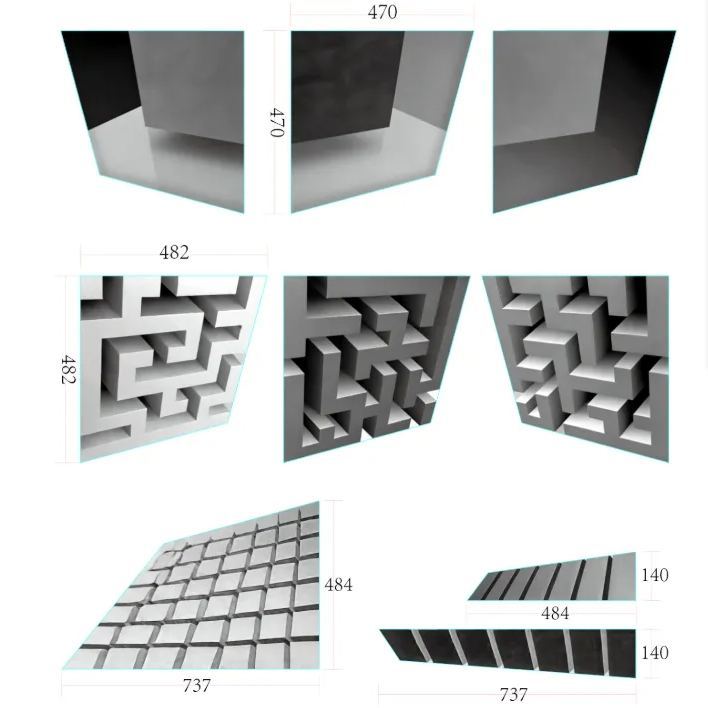 470

470

482

482

484

737

140

484

140

737