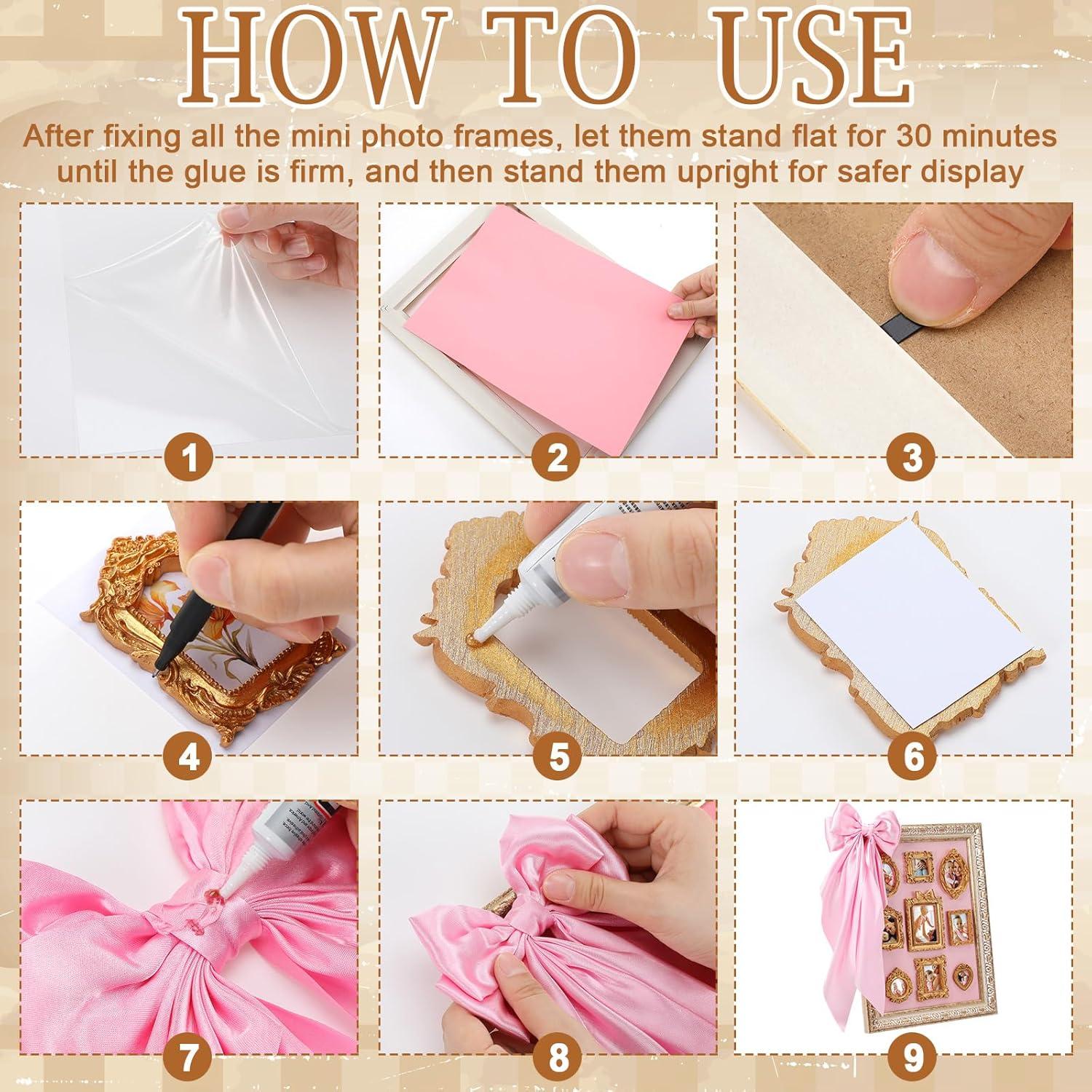 HOW TO USE

After fixing all the mini photo frames, let them stand flat for 30 minutes until the glue is firm, and then stand them upright for safer display

1

2

3

4

5

6

7

8

9