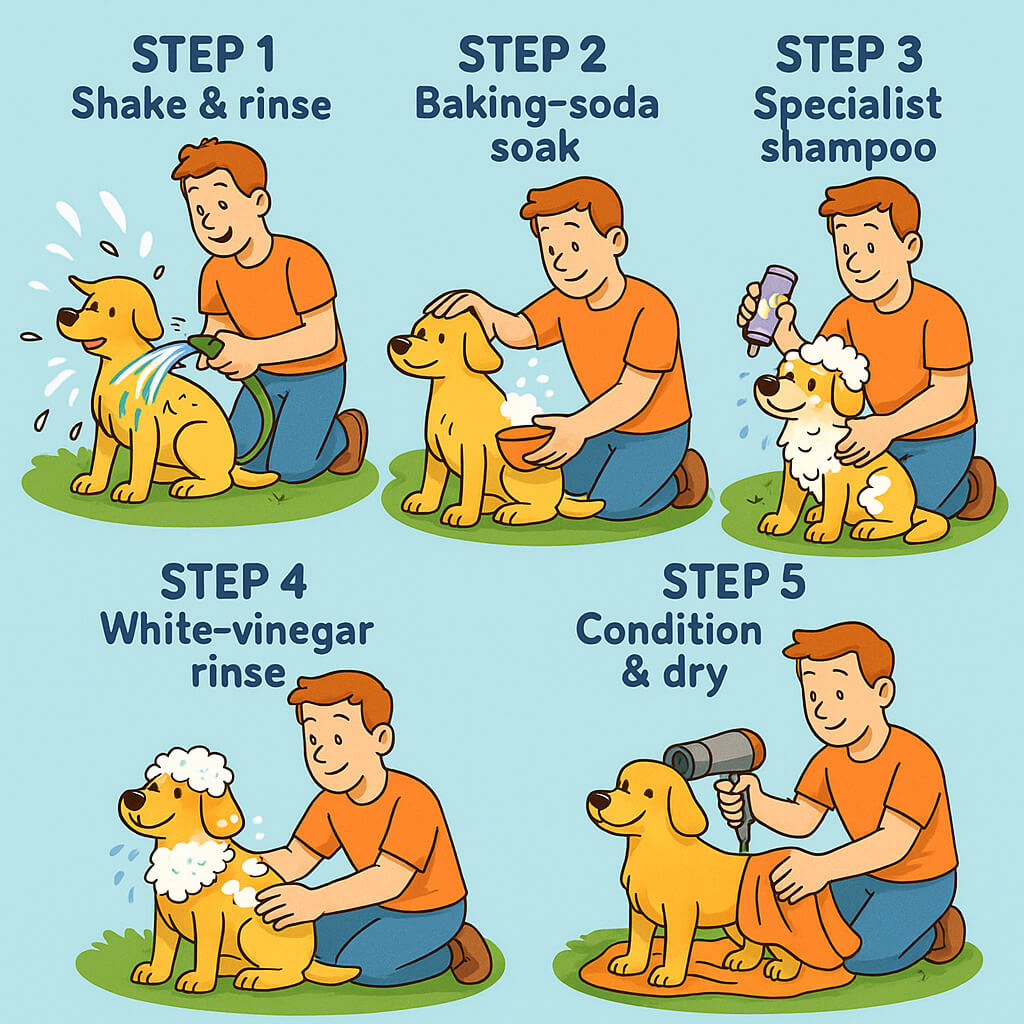 STEP 1
Shake & rinse

STEP 2
Baking-soda soak

STEP 3
Specialist shampoo

STEP 4
White-vinegar rinse

STEP 5
Condition & dry