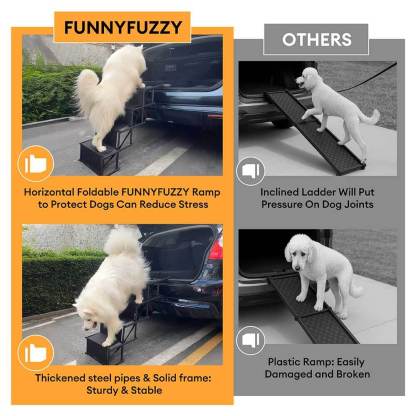 FUNNYFUZZY

Horizontal Foldable FUNNYFUZZY Ramp to Protect Dogs Can Reduce Stress

Thickened steel pipes & Solid frame: Sturdy & Stable

OTHERS

Inclined Ladder Will Put Pressure On Dog Joints

Plastic Ramp: Easily Damaged and Broken