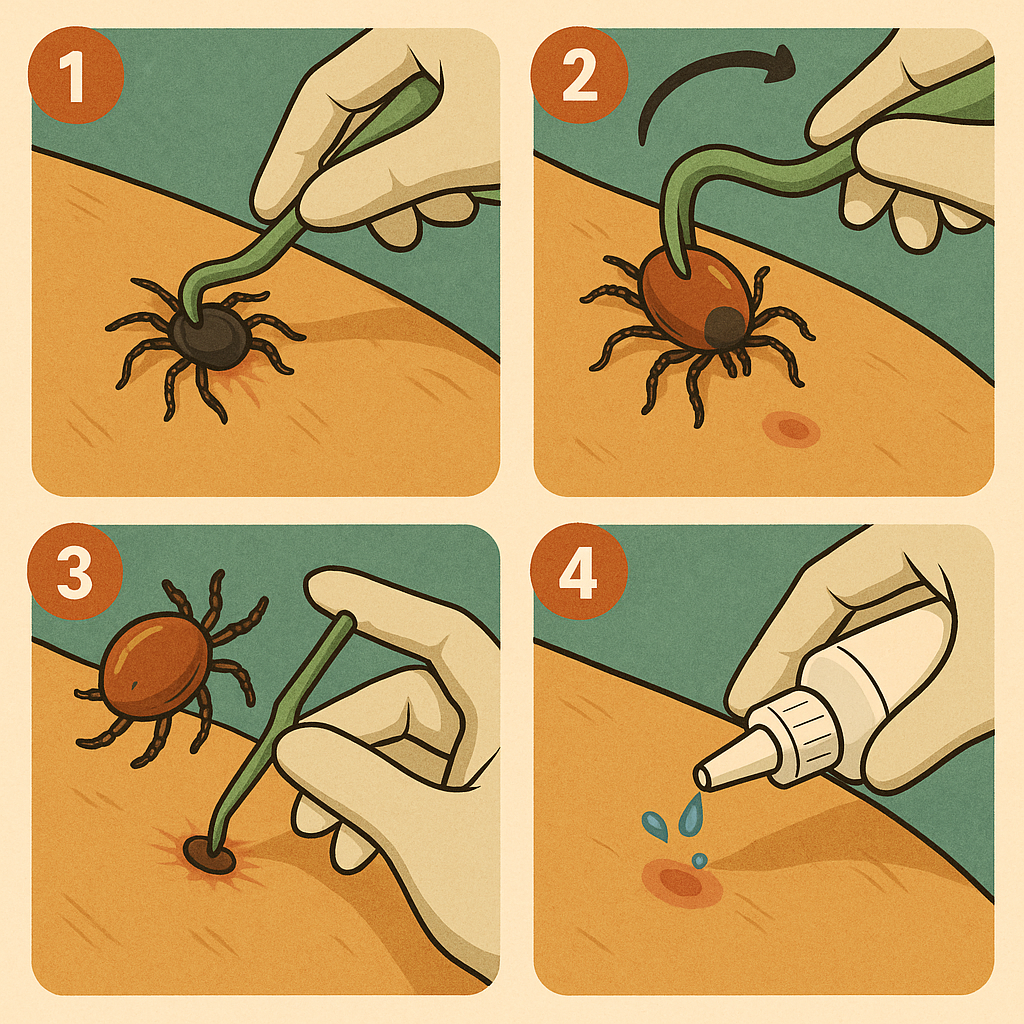 1

2

3

4