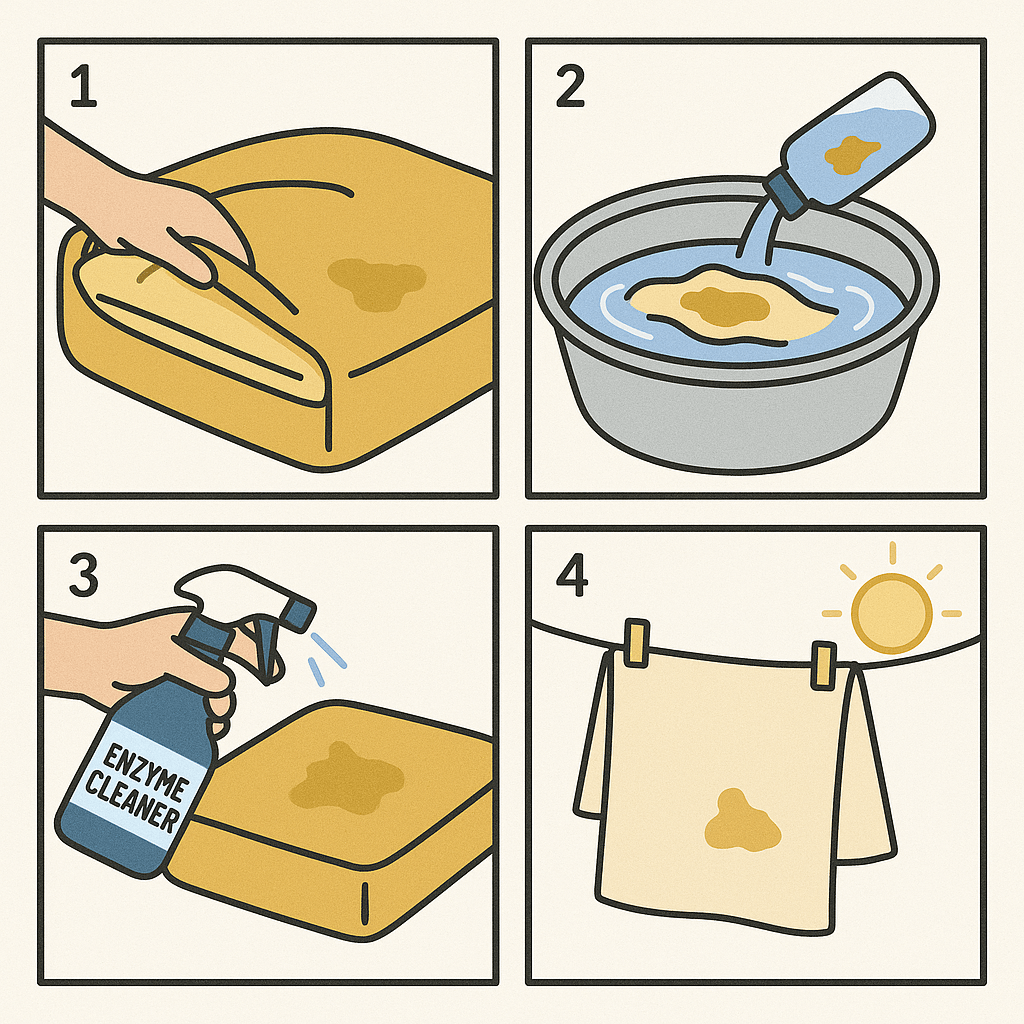 1

2

3

ENZYME CLEANER

4