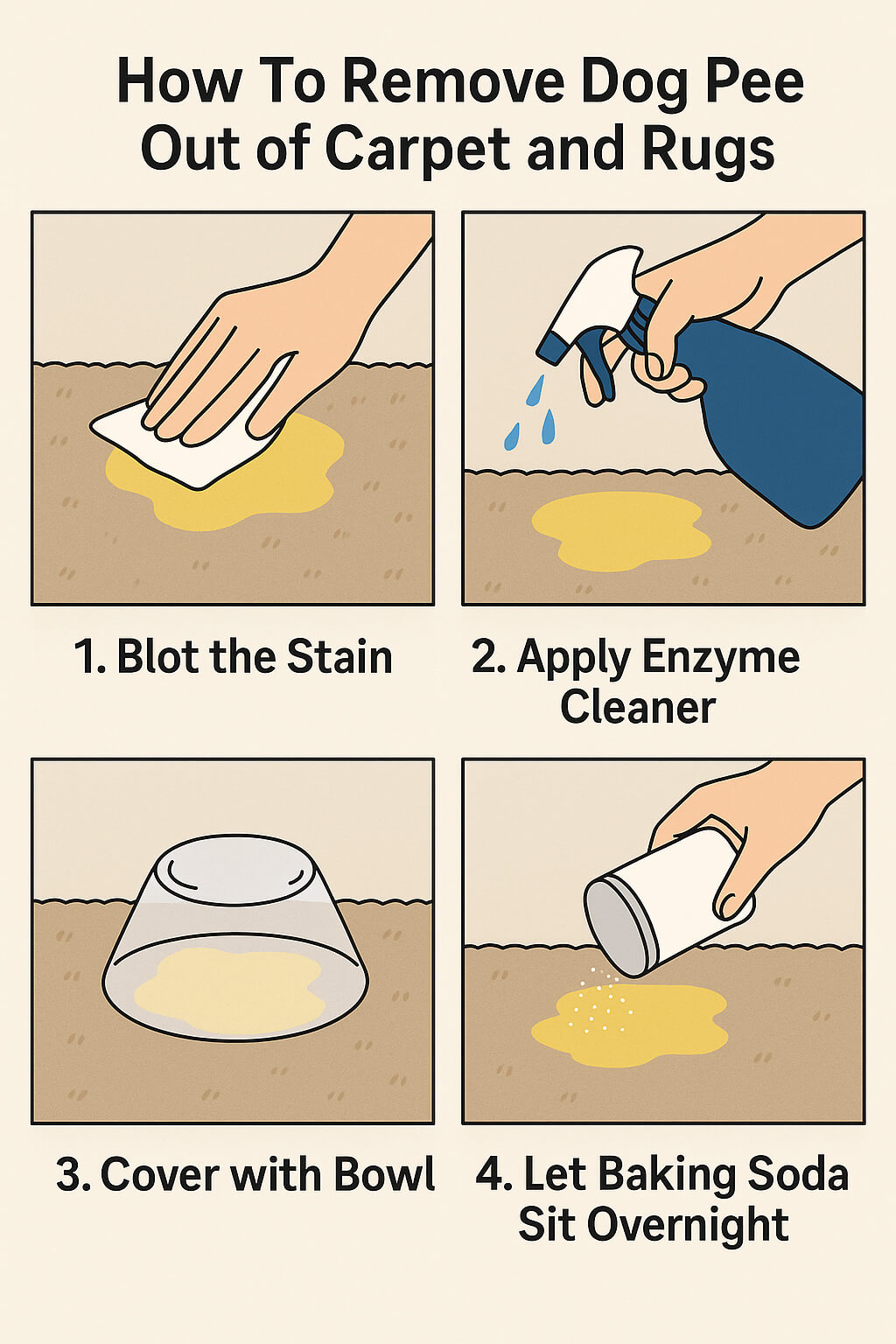 How To Remove Dog Pee Out of Carpet and Rugs

1. Blot the Stain

2. Apply Enzyme Cleaner

3. Cover with Bowl

4. Let Baking Soda Sit Overnight