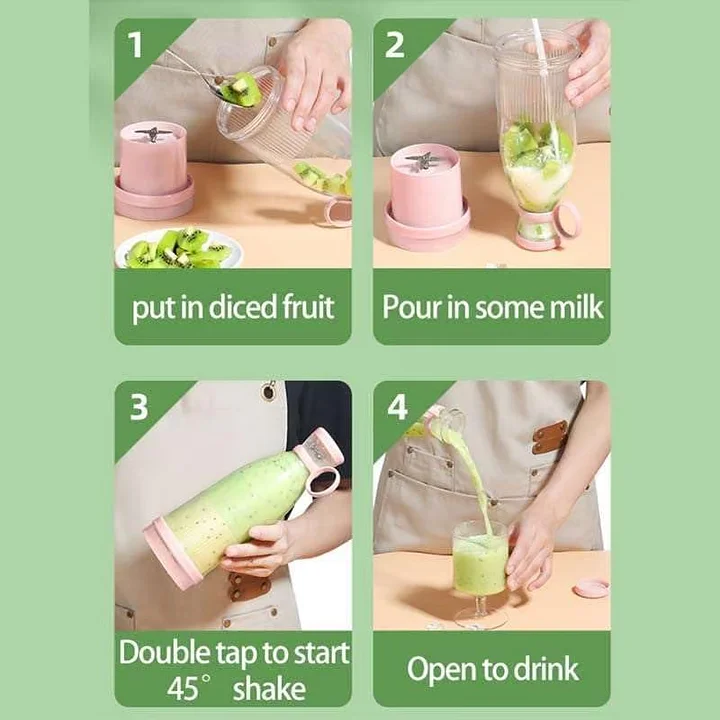 1

put in diced fruit

2

Pour in some milk

3

Double tap to start 45° shake

4

Open to drink