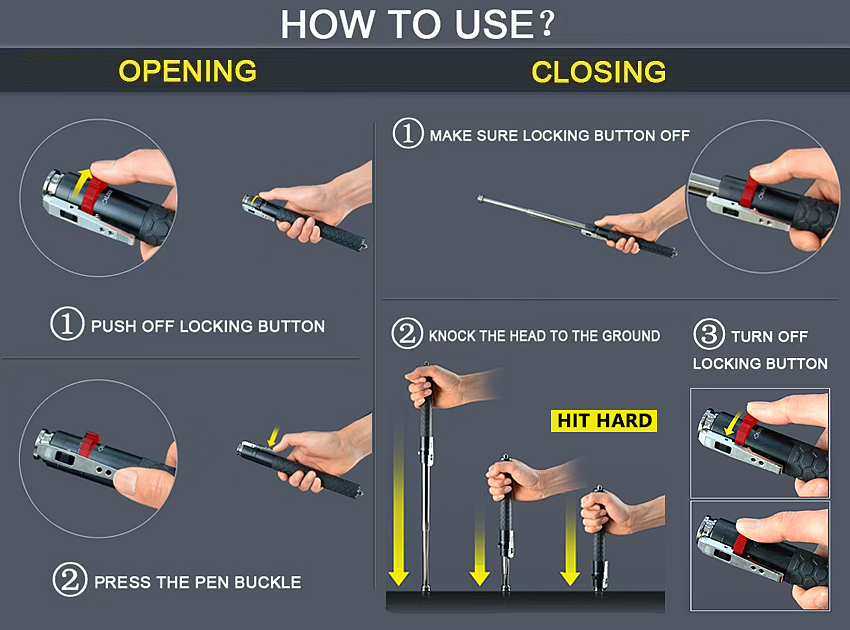 HOW TO USE?

OPENING

① PUSH OFF LOCKING BUTTON

② PRESS THE PEN BUCKLE

CLOSING

① MAKE SURE LOCKING BUTTON OFF

② KNOCK THE HEAD TO THE GROUND

HIT HARD

③ TURN OFF LOCKING BUTTON