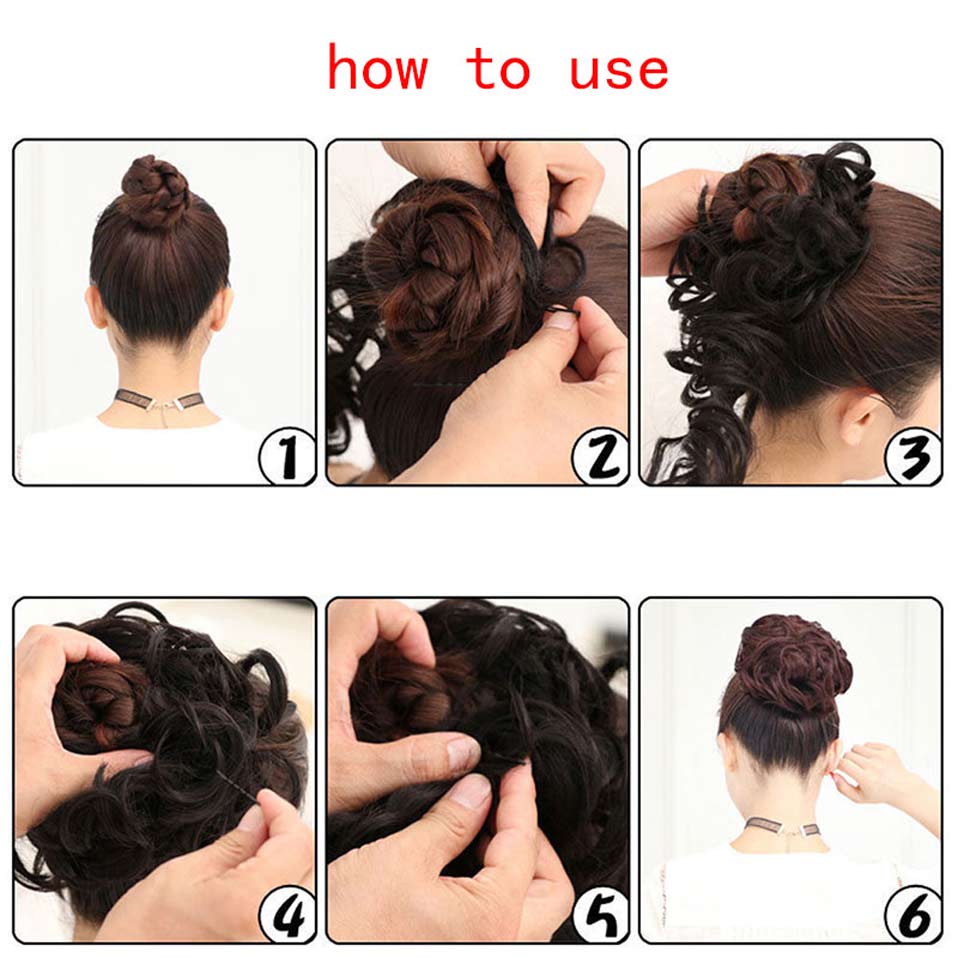 how to use

1

2

3

4

5

6