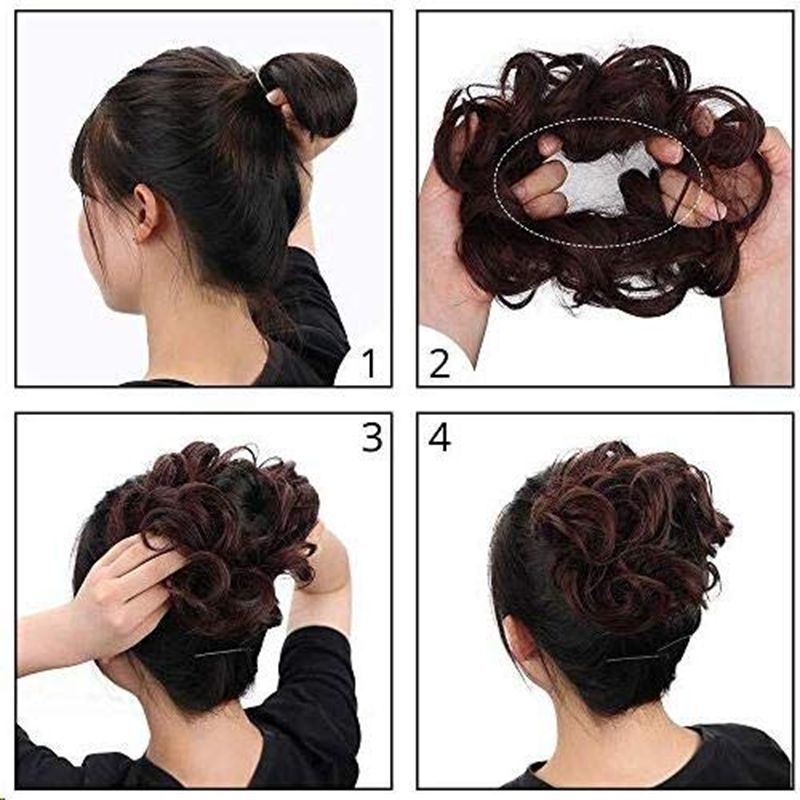 1

2

3

4