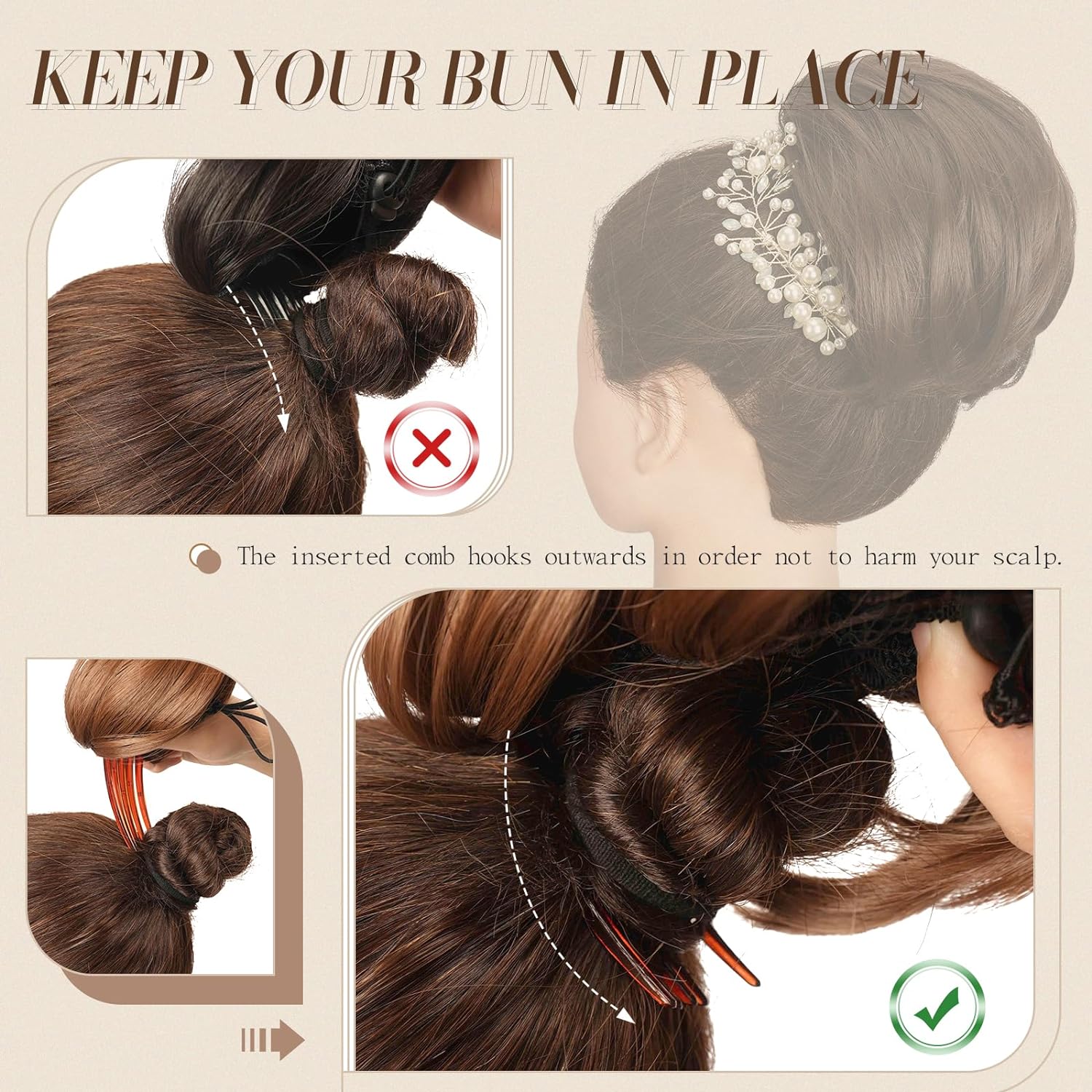 KEEP YOUR BUN IN PLACE

The inserted comb hooks outwards in order not to harm your scalp.