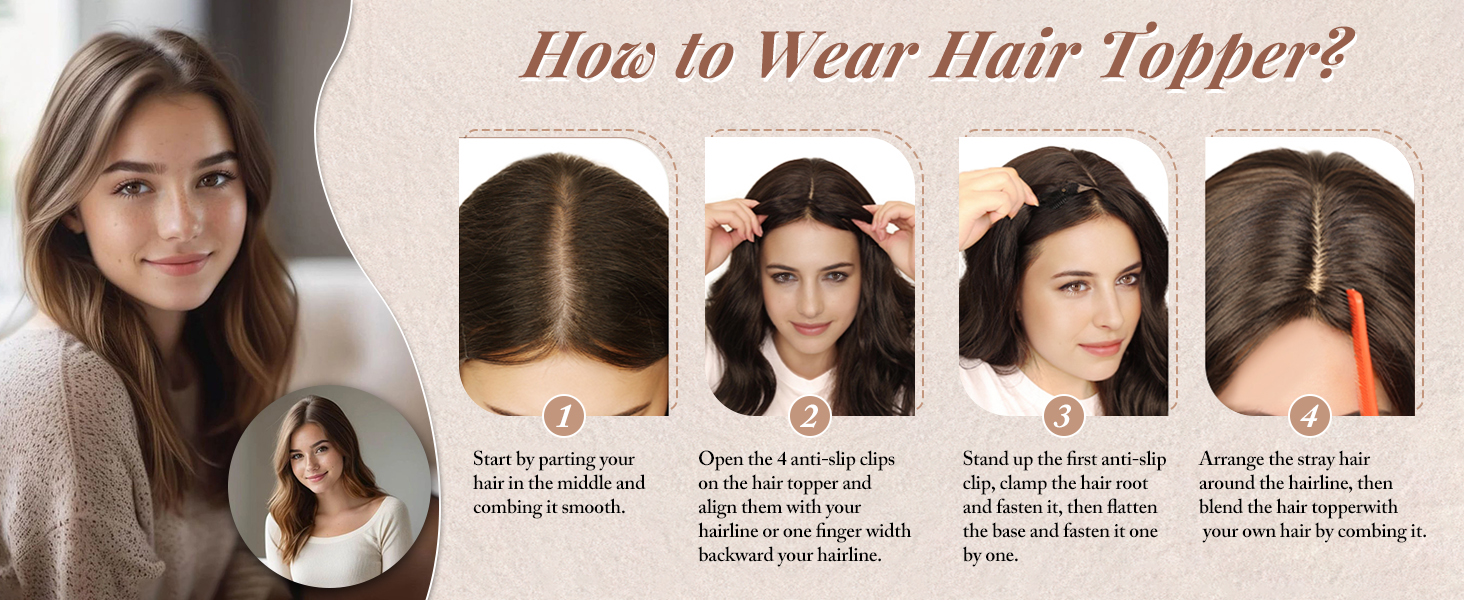 How to Wear Hair Topper?

1

Start by parting your hair in the middle and combing it smooth.

2

Open the 4 anti-slip clips on the hair topper and align them with your hairline or one finger width backward your hairline.

3

Stand up the first anti-slip clip, clamp the hair root and fasten it, then flatten the base and fasten it one by one.

4

Arrange the stray hair around the hairline, then blend the hair topperwith your own hair by combing it.