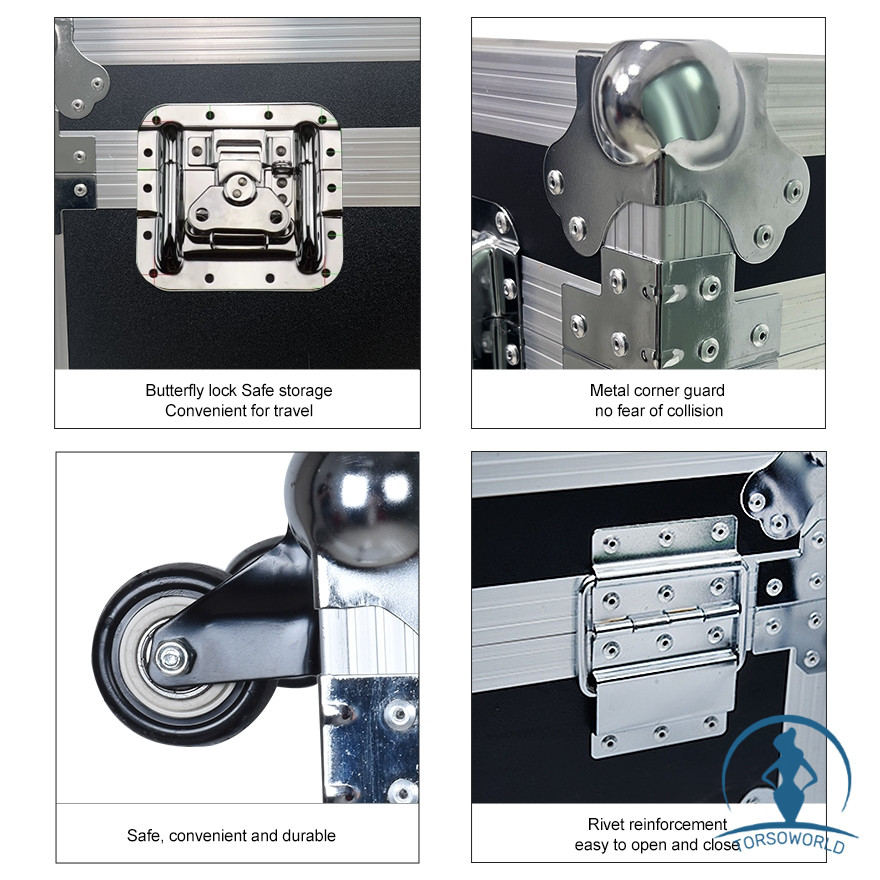 Butterfly lock Safe storage
Convenient for travel

Metal corner guard
no fear of collision

Safe, convenient and durable

Rivet reinforcement
easy to open and close

TORSOWORLD